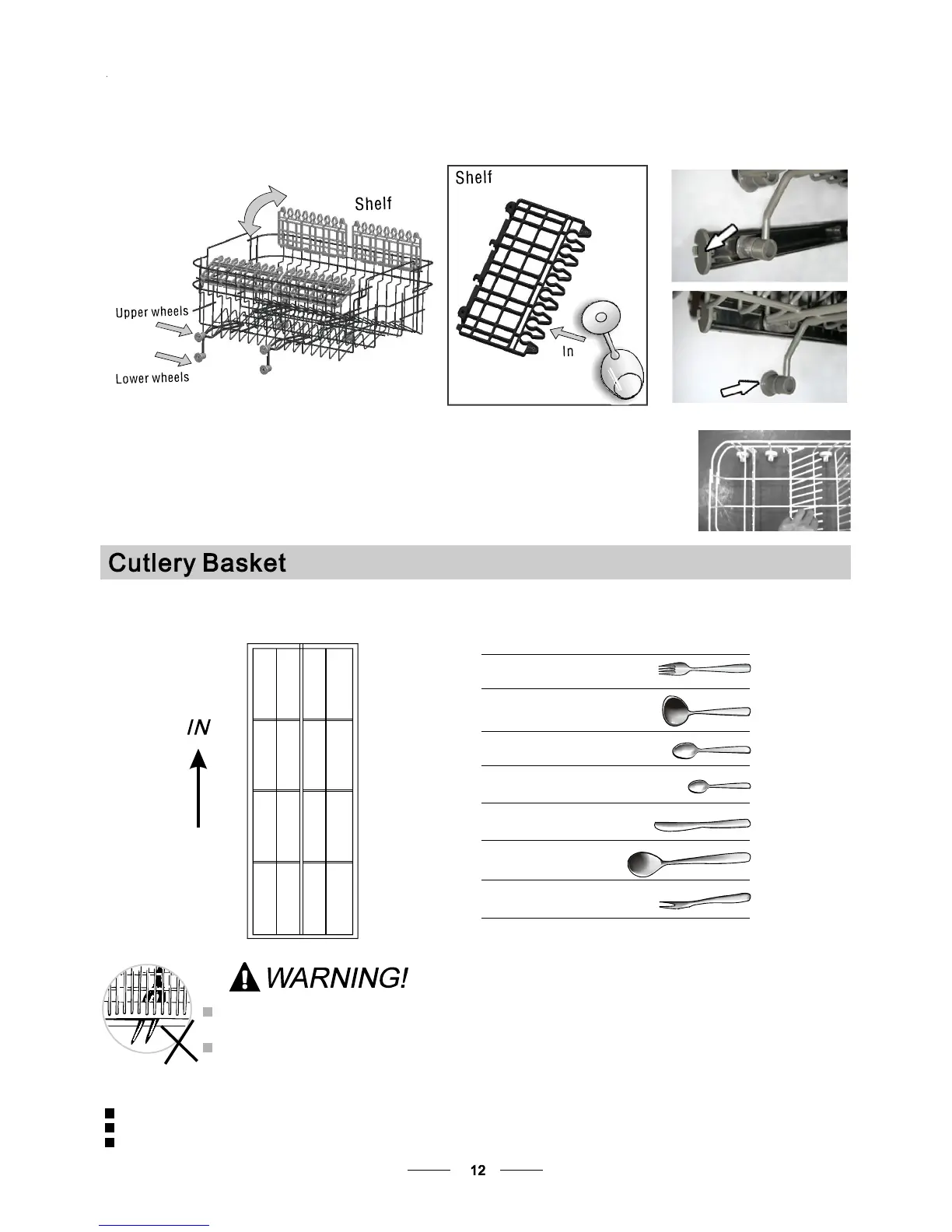 Shelf

Upper wheels

Lower wheels

Shelf

In

Cutlery Basket

IN

WARNING!

12