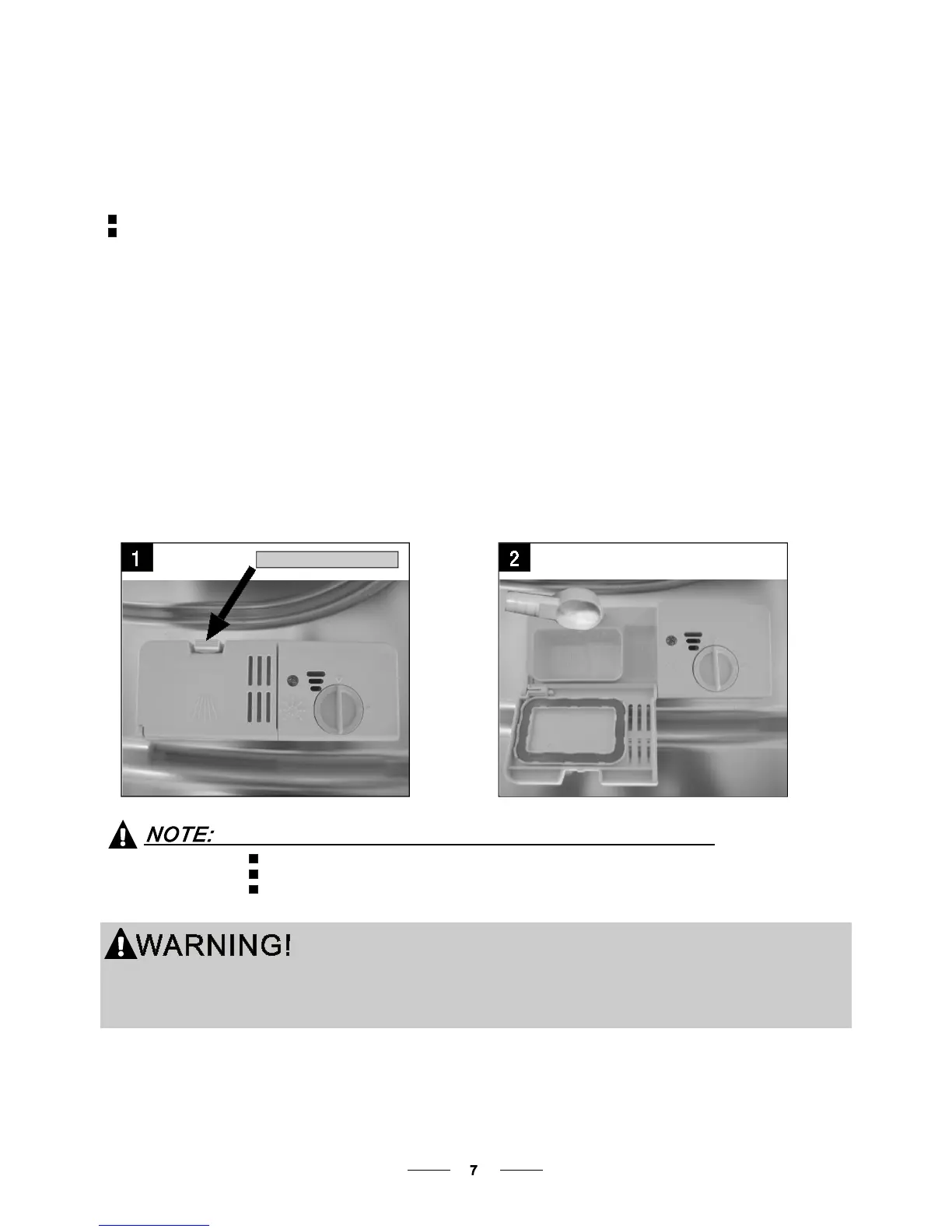 1

2

NOTE:

WARNING!

7