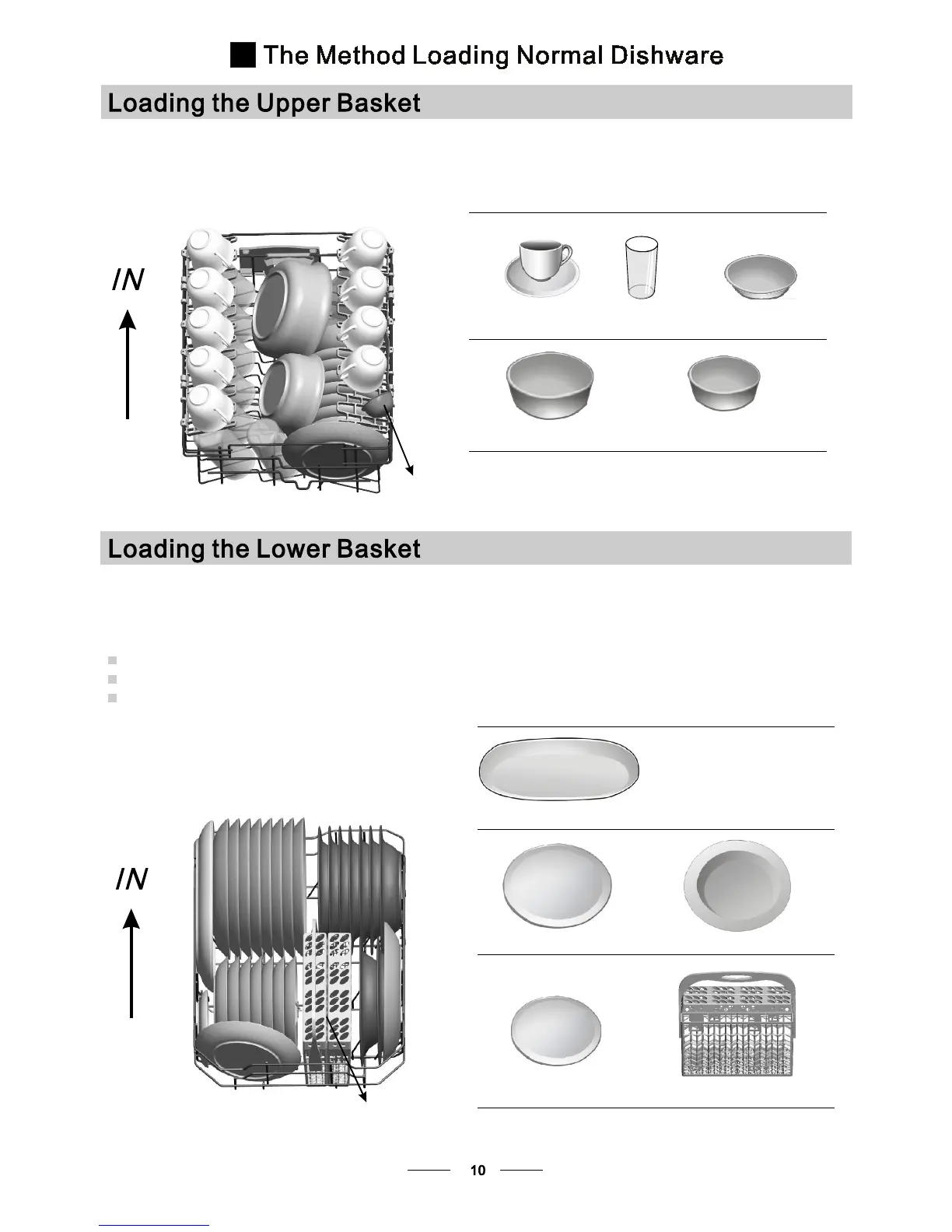 The Method Loading Normal Dishware

Loading the Upper Basket

IN

Loading the Lower Basket

IN

10