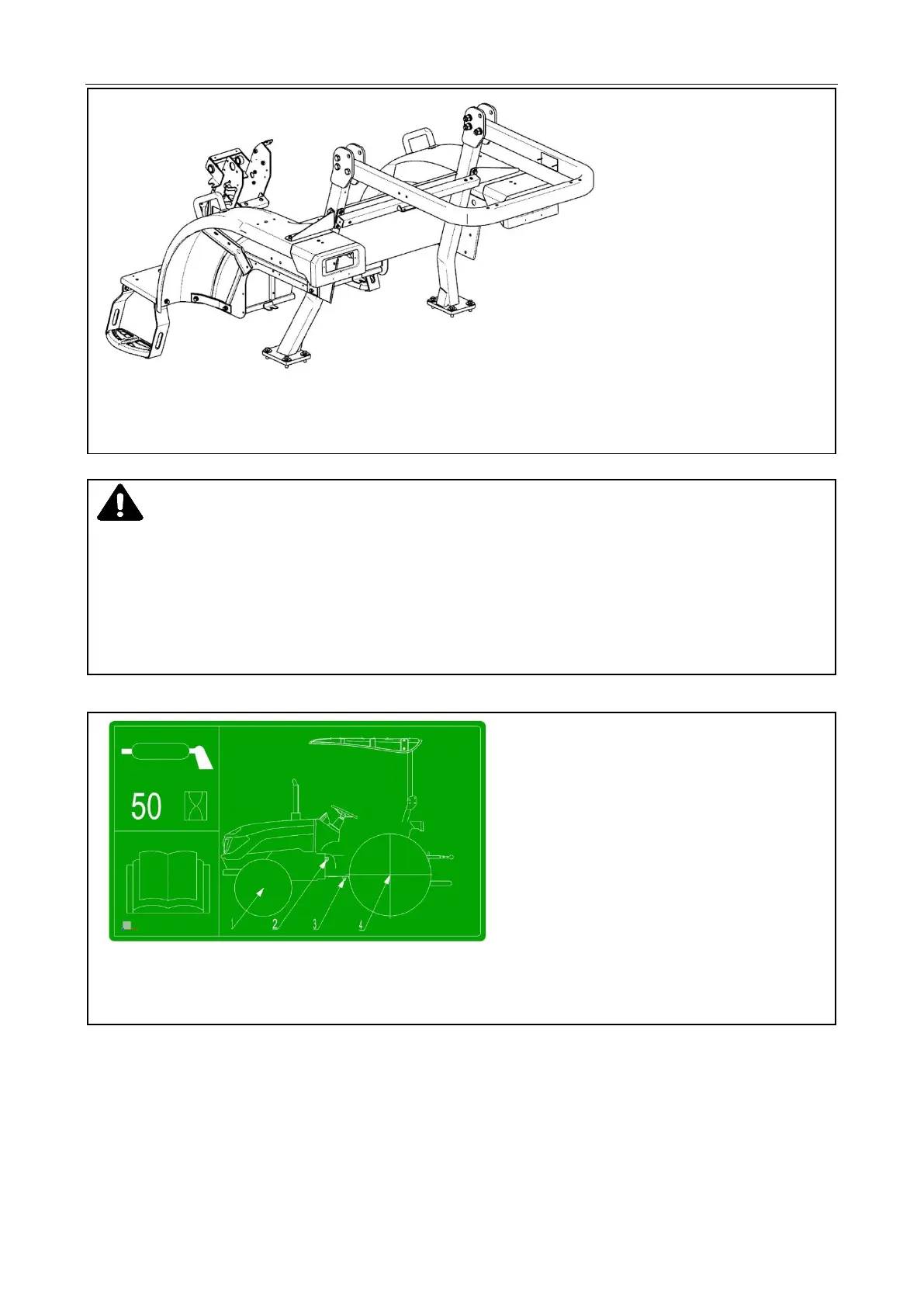 50

1 2 3 4