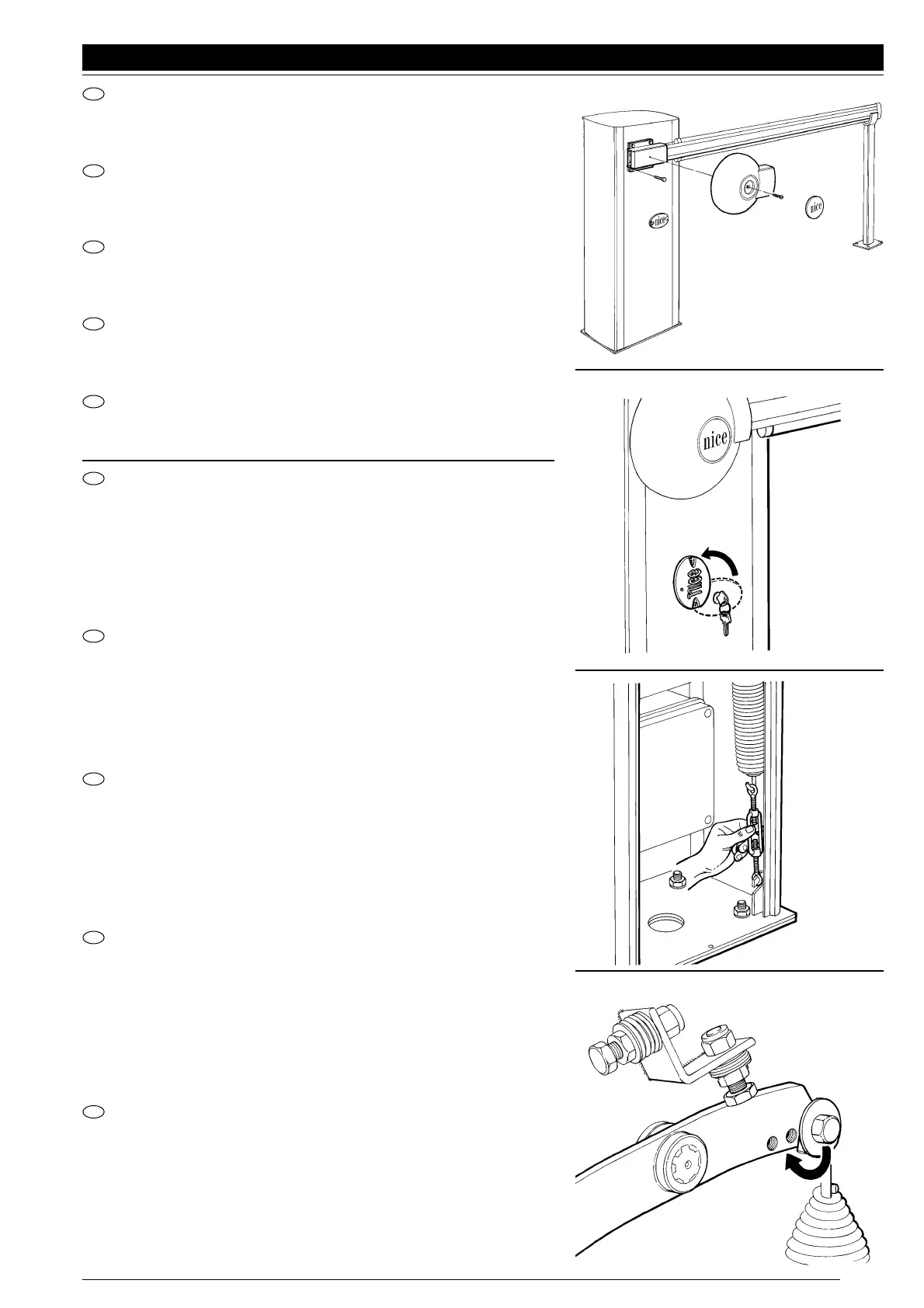 nice

nice

nice

nice