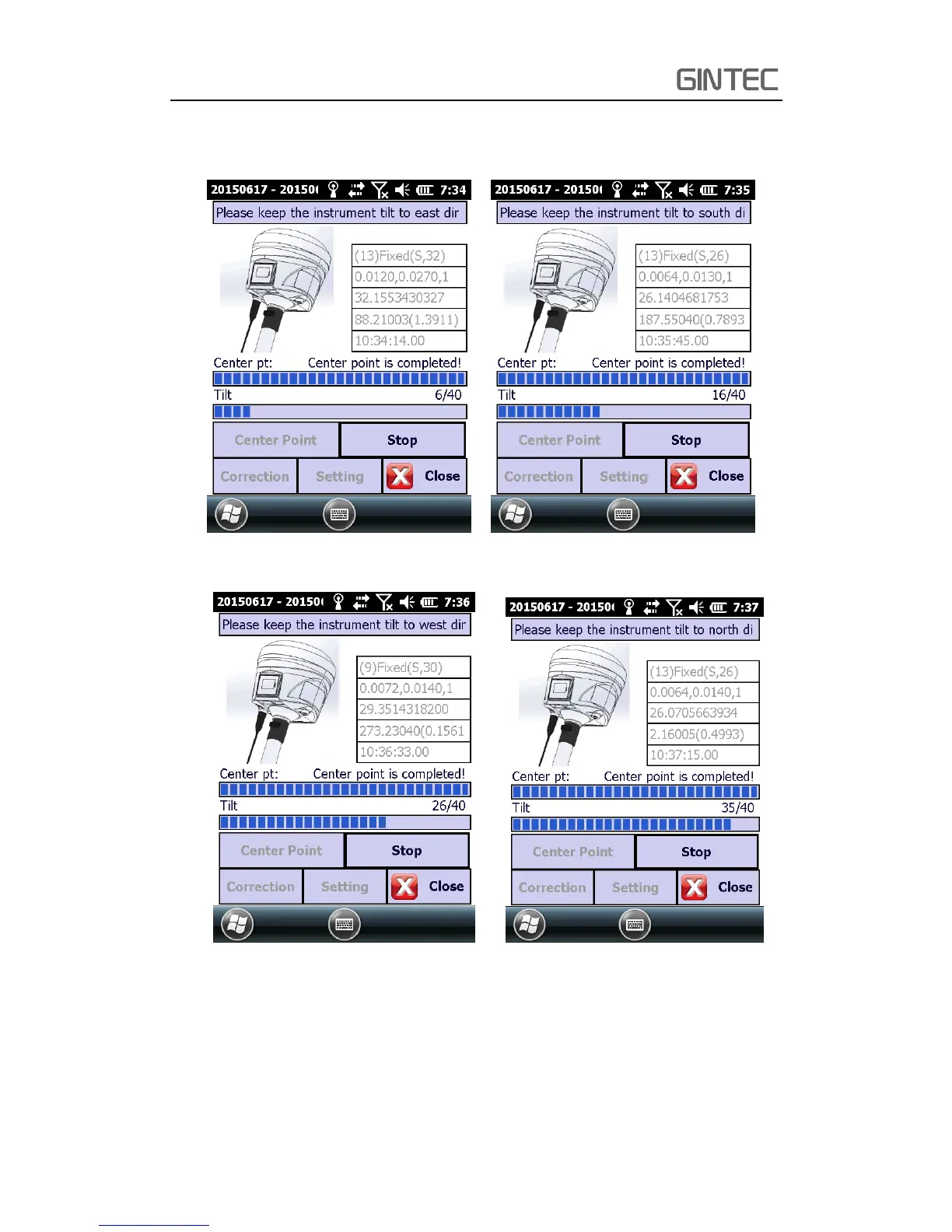 GINTEC

20150617 - 20150( 7:34

Please keep the instrument tilt to east dir

(13)Fixed(S,32)
0.0120,0.0270,1
32.1553430327
88.21003(1.3911)
10:34:14.00

Center pt: Center point is completed!

Tilt 6/40

Center Point Stop

Correction Setting Close

20150617 - 20150( 7:35

Please keep the instrument tilt to south di

(13)Fixed(S,26)
0.0064,0.0130,1
26.1404681753
187.55040(0.7893
10:35:45.00

Center pt: Center point is completed!

Tilt 16/40

Center Point Stop

Correction Setting Close

20150617 - 20150( 7:36

Please keep the instrument tilt to west dir

(9)Fixed(S,30)
0.0072,0.0140,1
29.3514318200
273.23040(0.1561
10:36:33.00

Center pt: Center point is completed!

Tilt 26/40

Center Point Stop

Correction Setting Close

20150617 - 20150( 7:37

Please keep the instrument tilt to north di

(13)Fixed(S,26)
0.0064,0.0140,1
26.0705663934
2.16005(0.4993)
10:37:15.00

Center pt: Center point is completed!

Tilt 35/40

Center Point Stop

Correction Setting Close