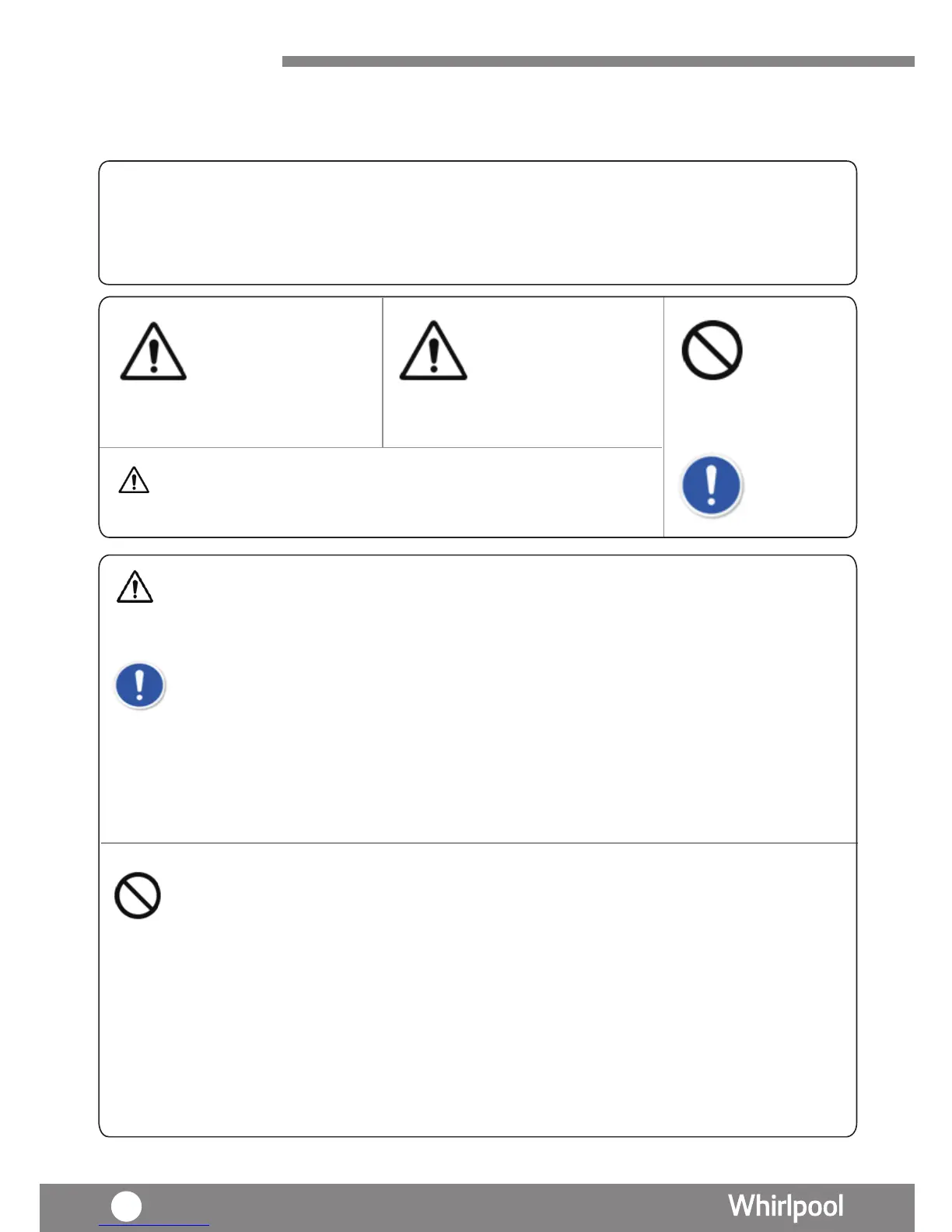 Whirlpool