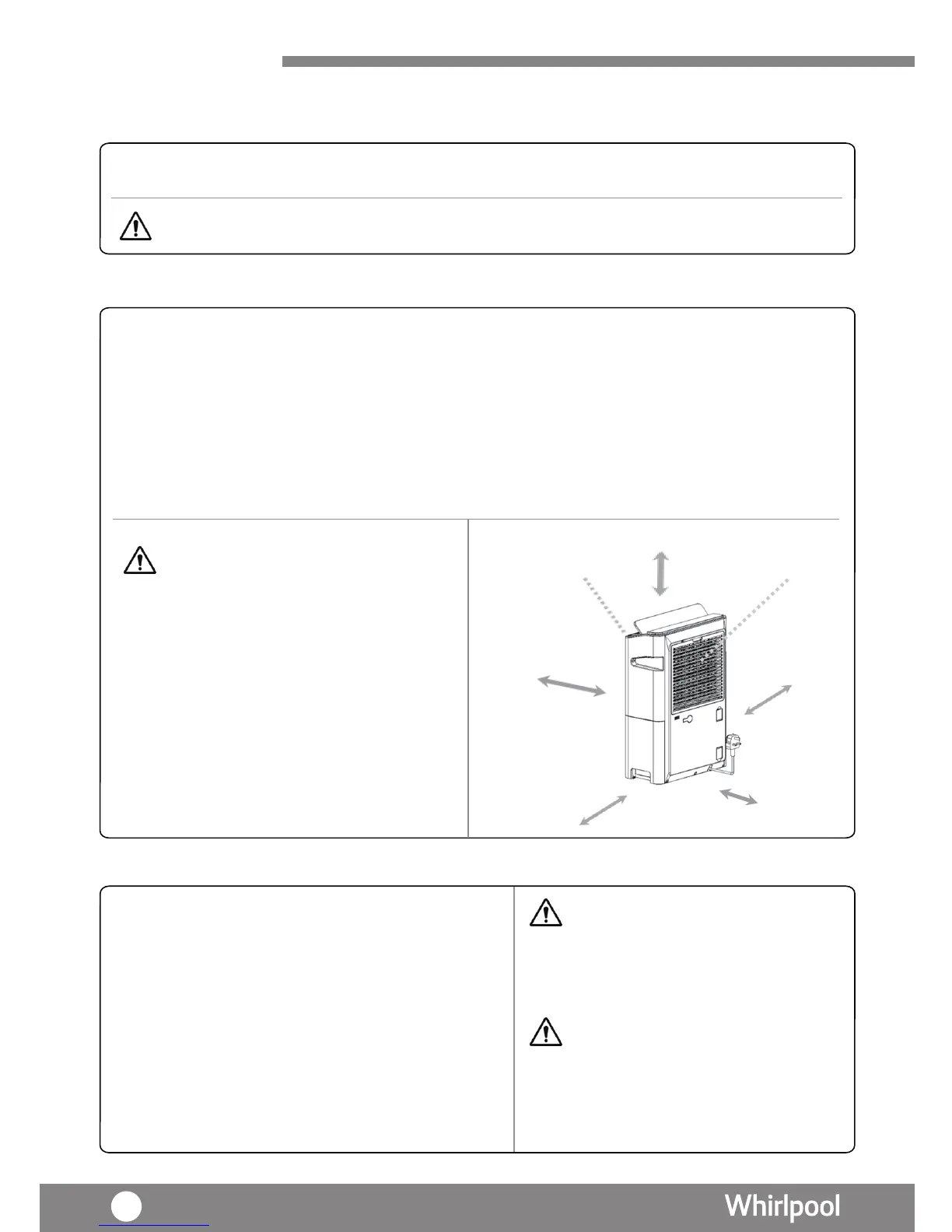 Whirlpool