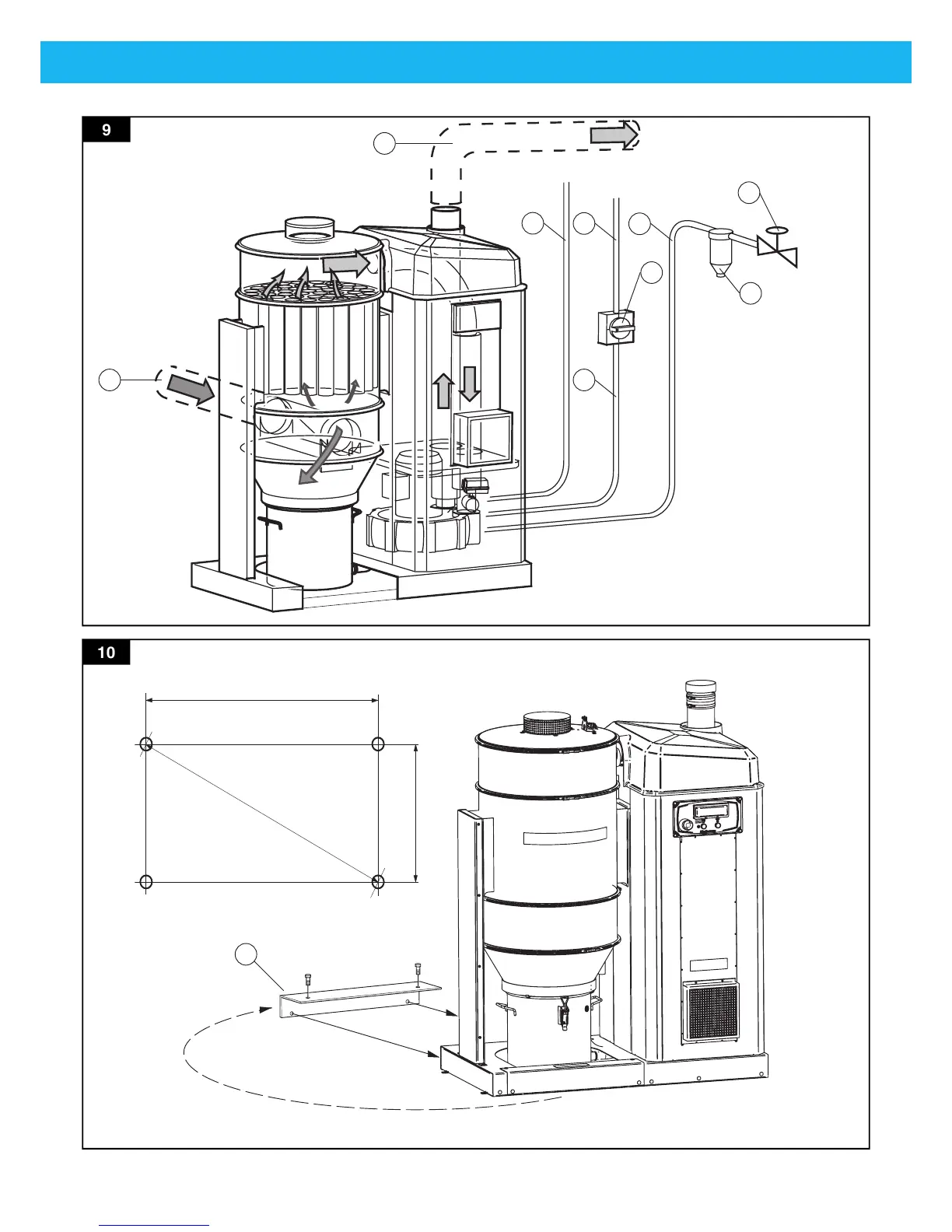 9

10