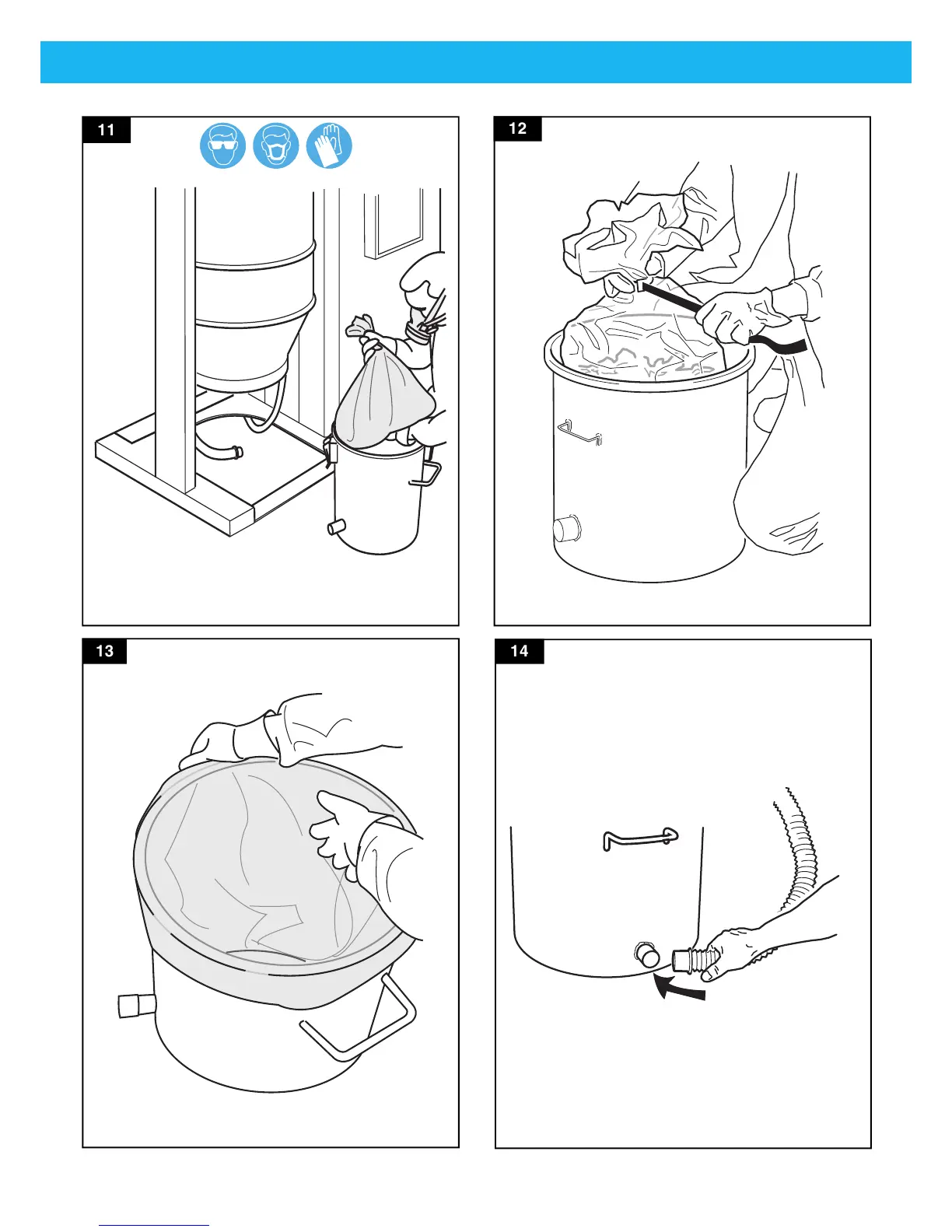 11

12

13

14