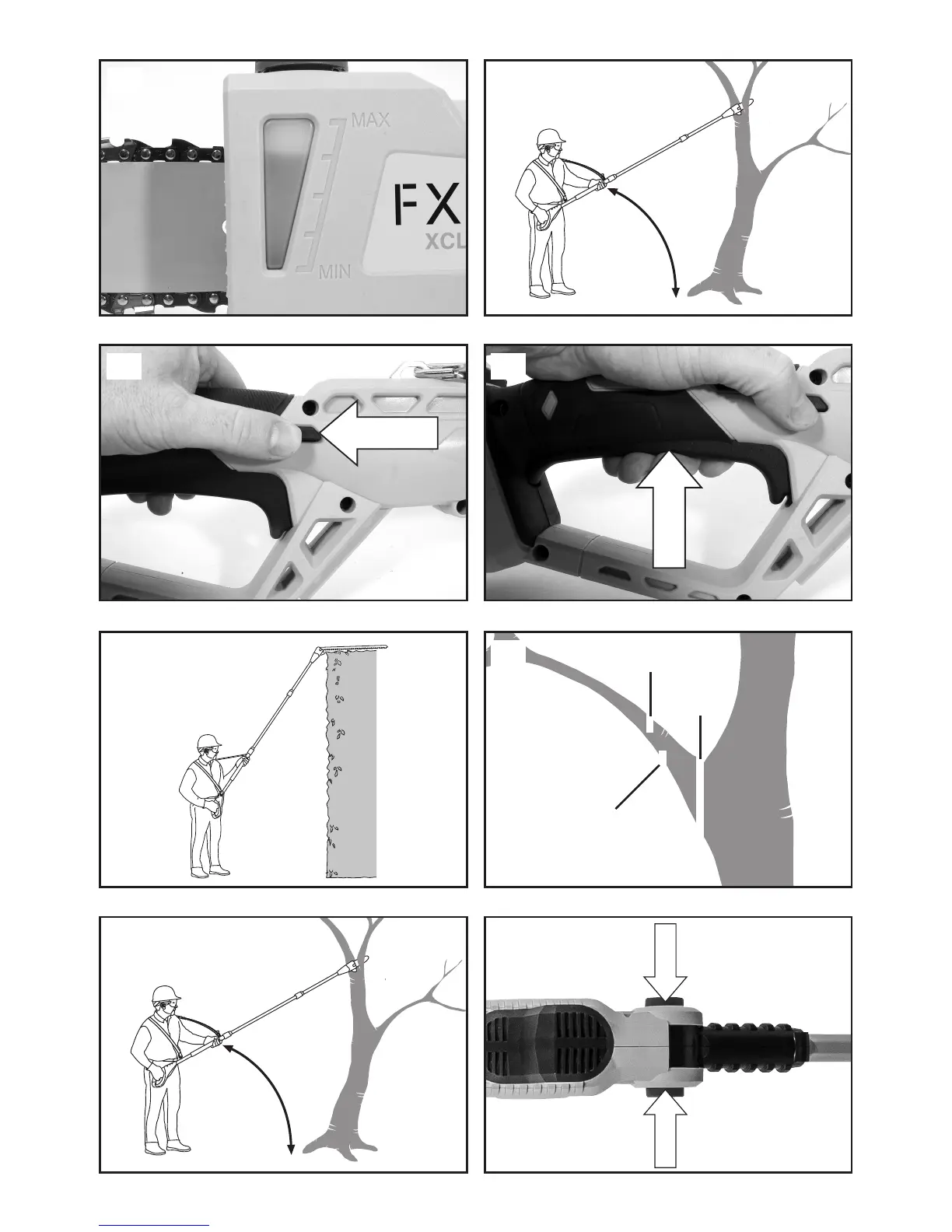 MAX
MIN
FX
XCL