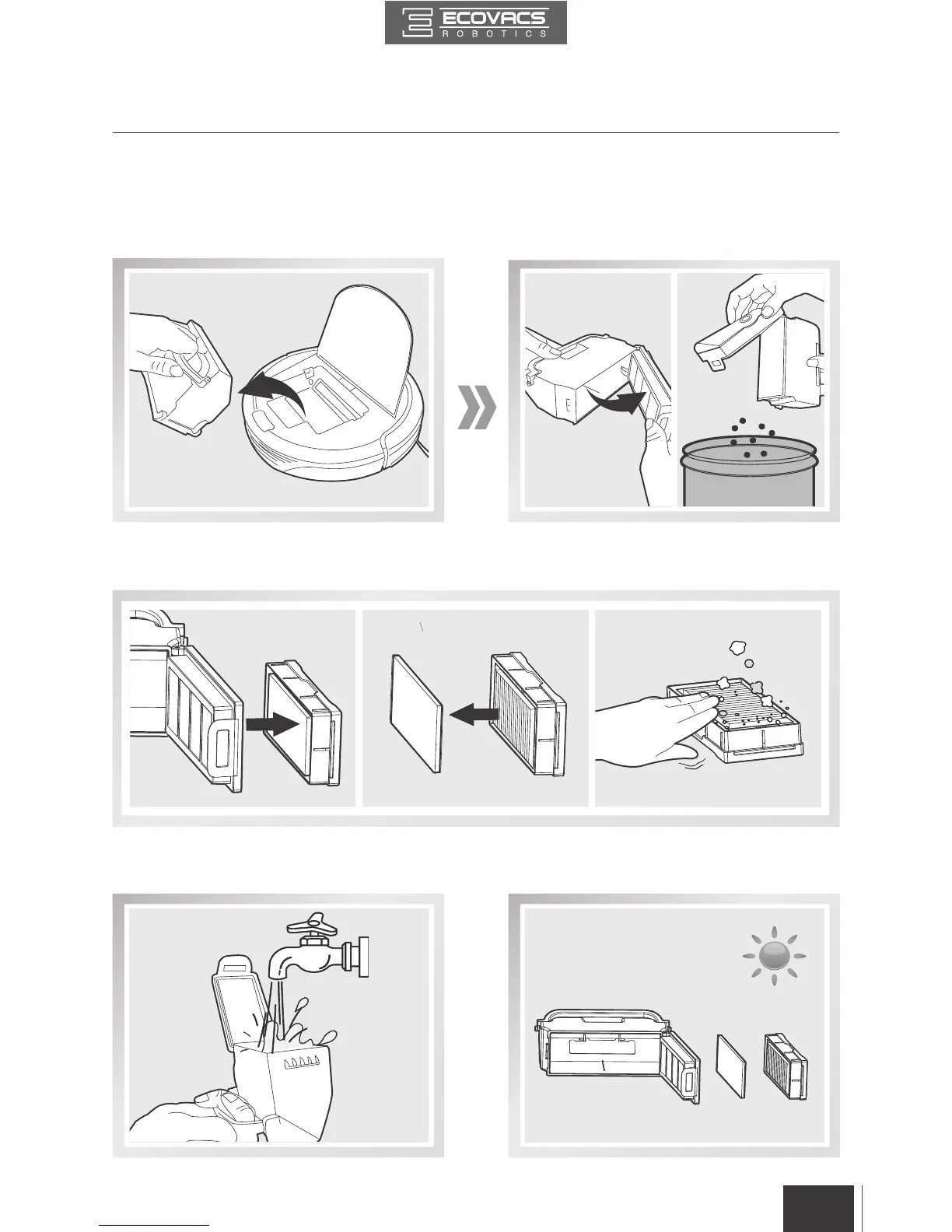 ECOVACS
ROBOTICS