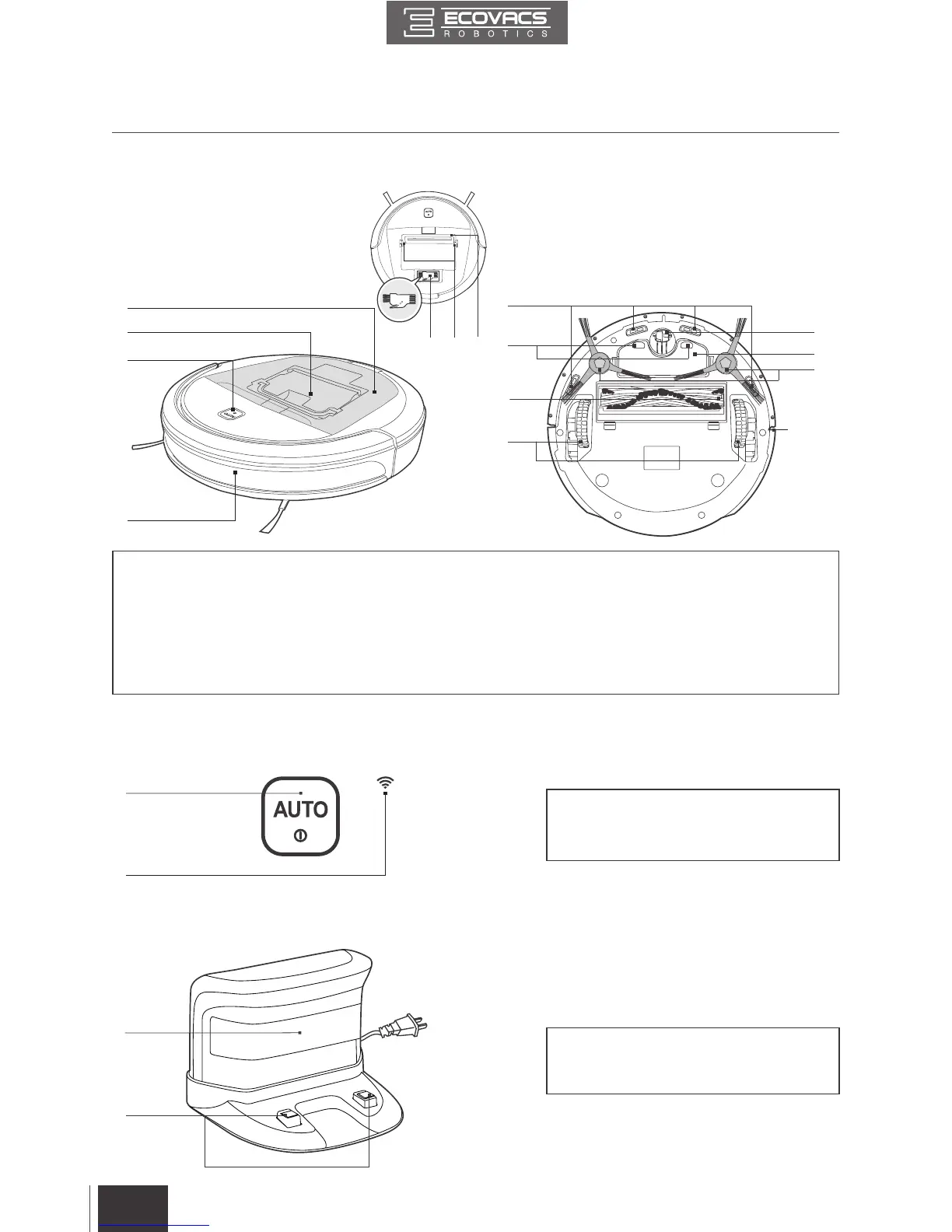 ECOVACS
ROBOTICS

AUTO