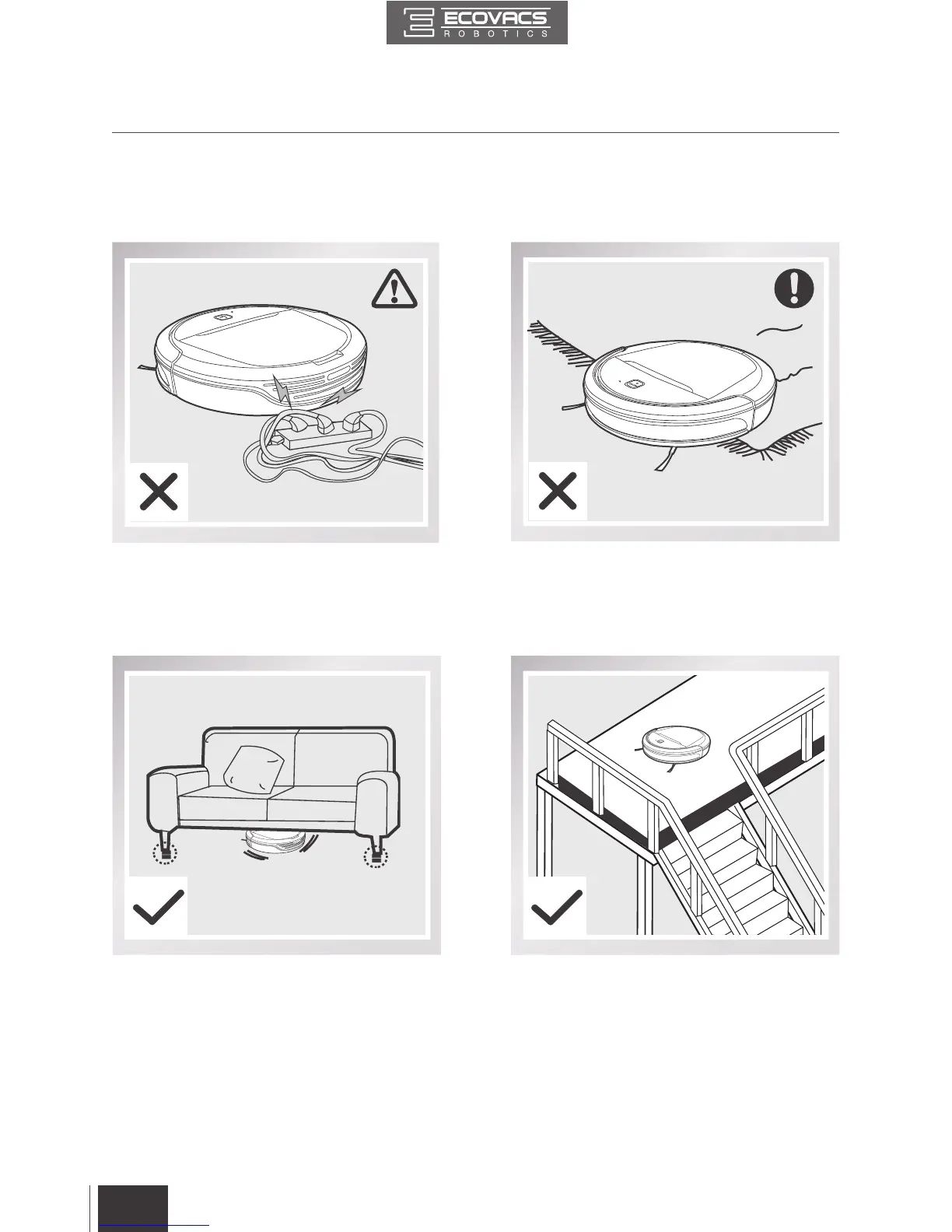 ECOVACS
ROBOTICS