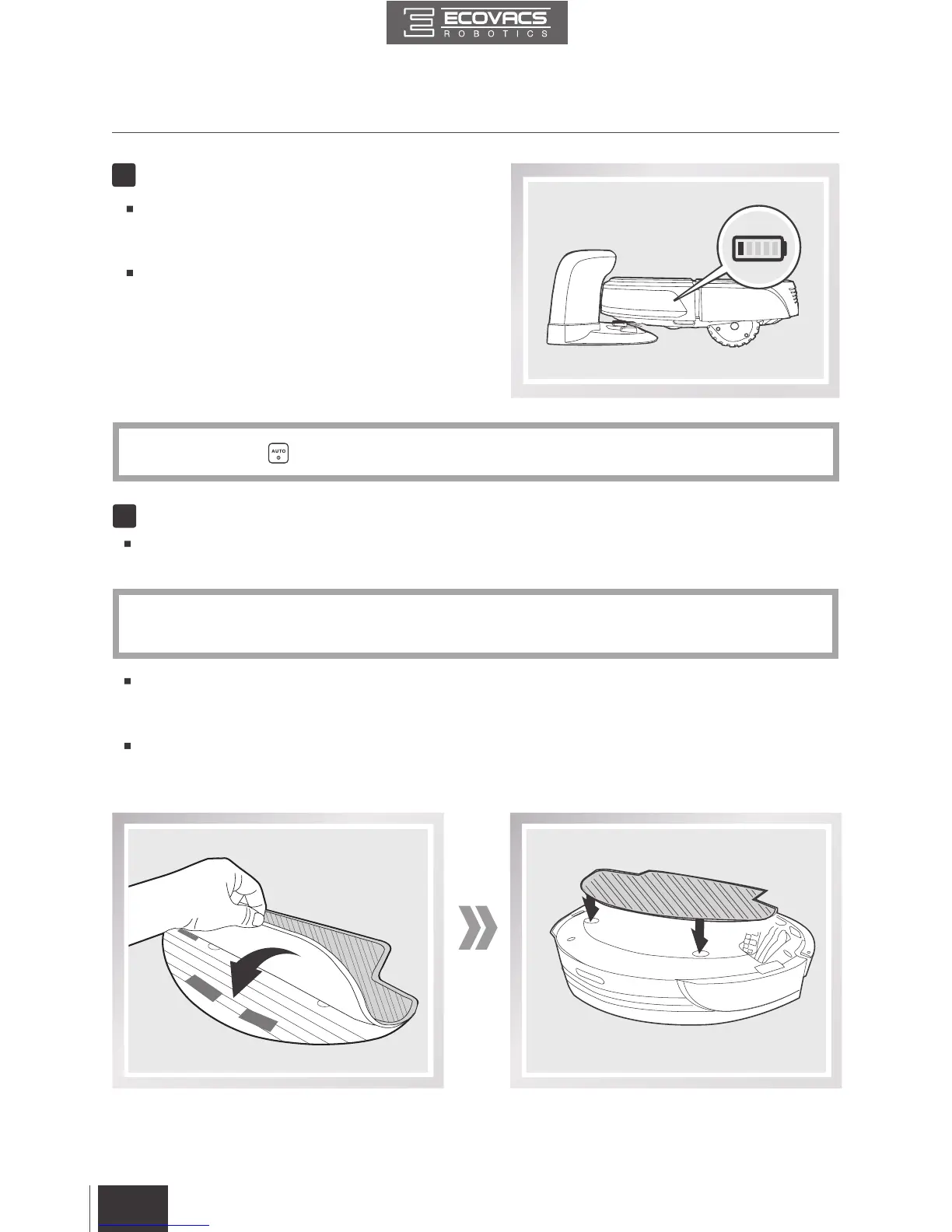 ECOVACS
ROBOTICS

AUTO