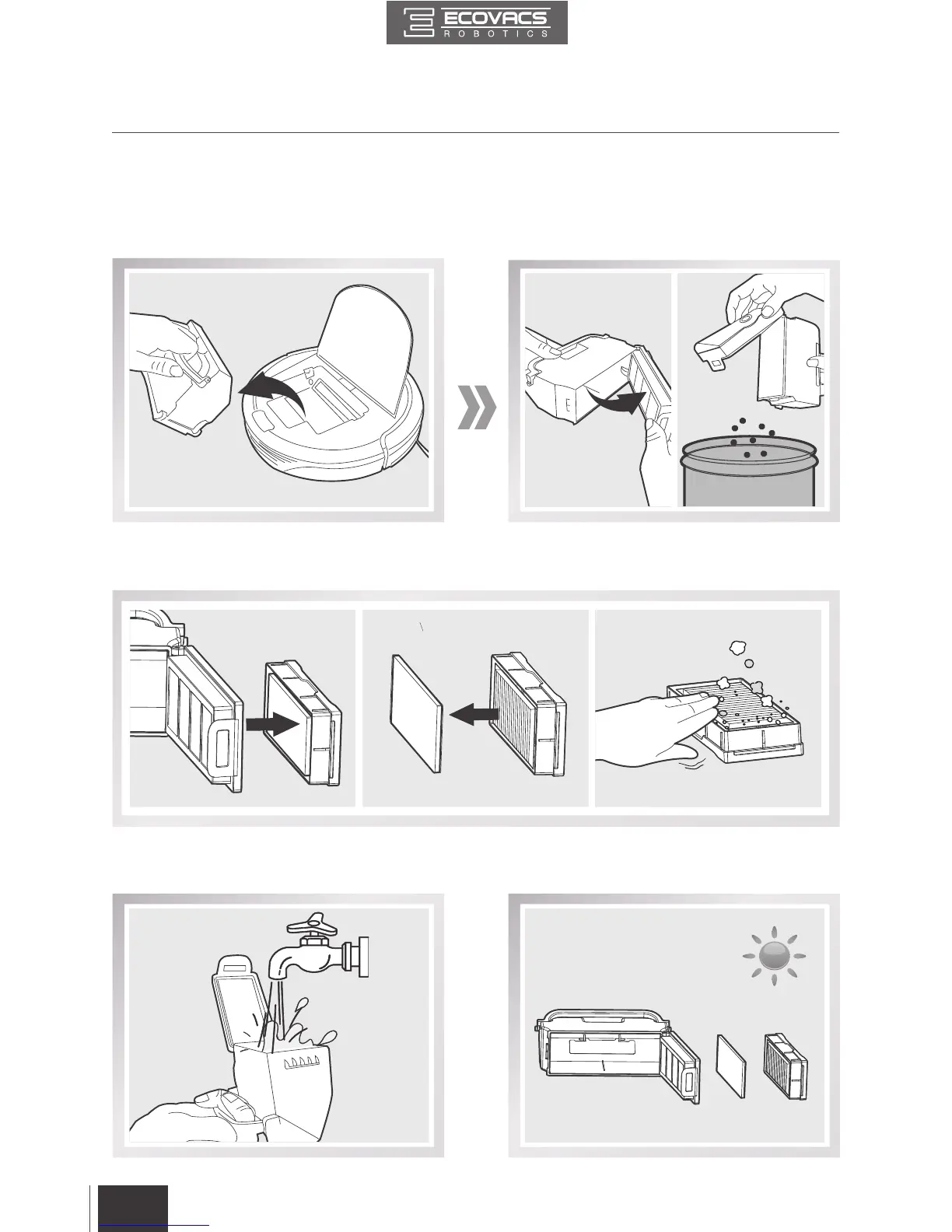 ECOVACS
ROBOTICS