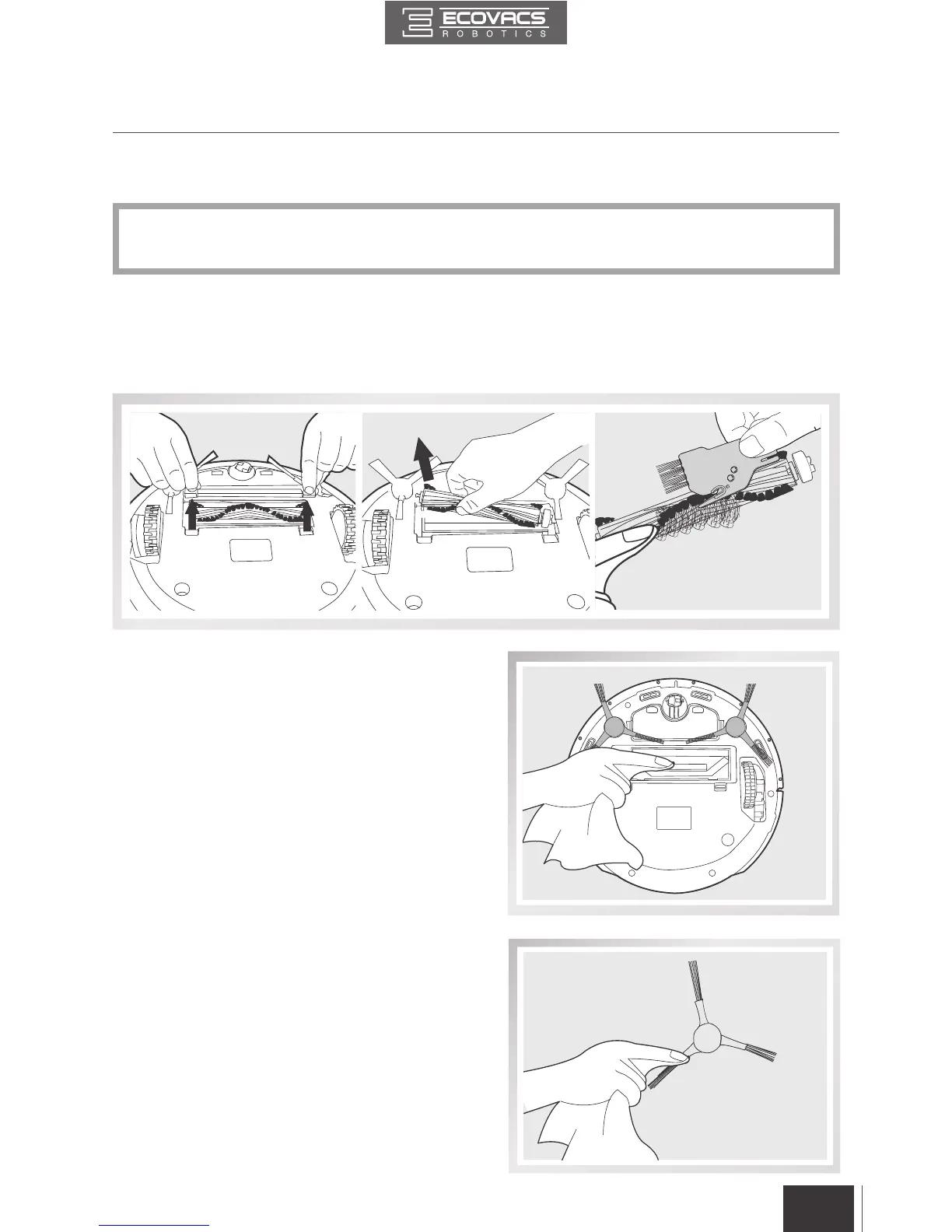 ECOVACS
ROBOTICS