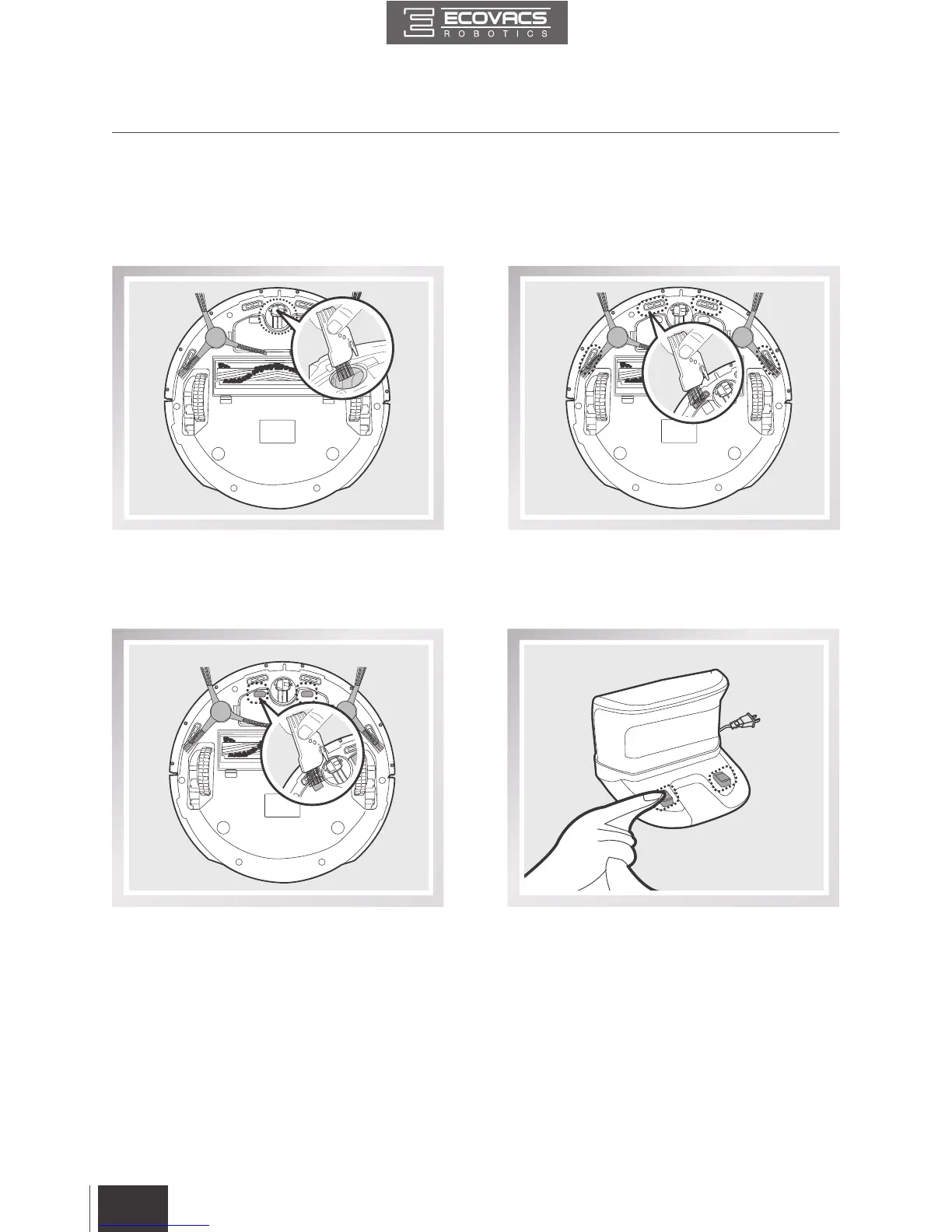 ECOVACS
ROBOTICS