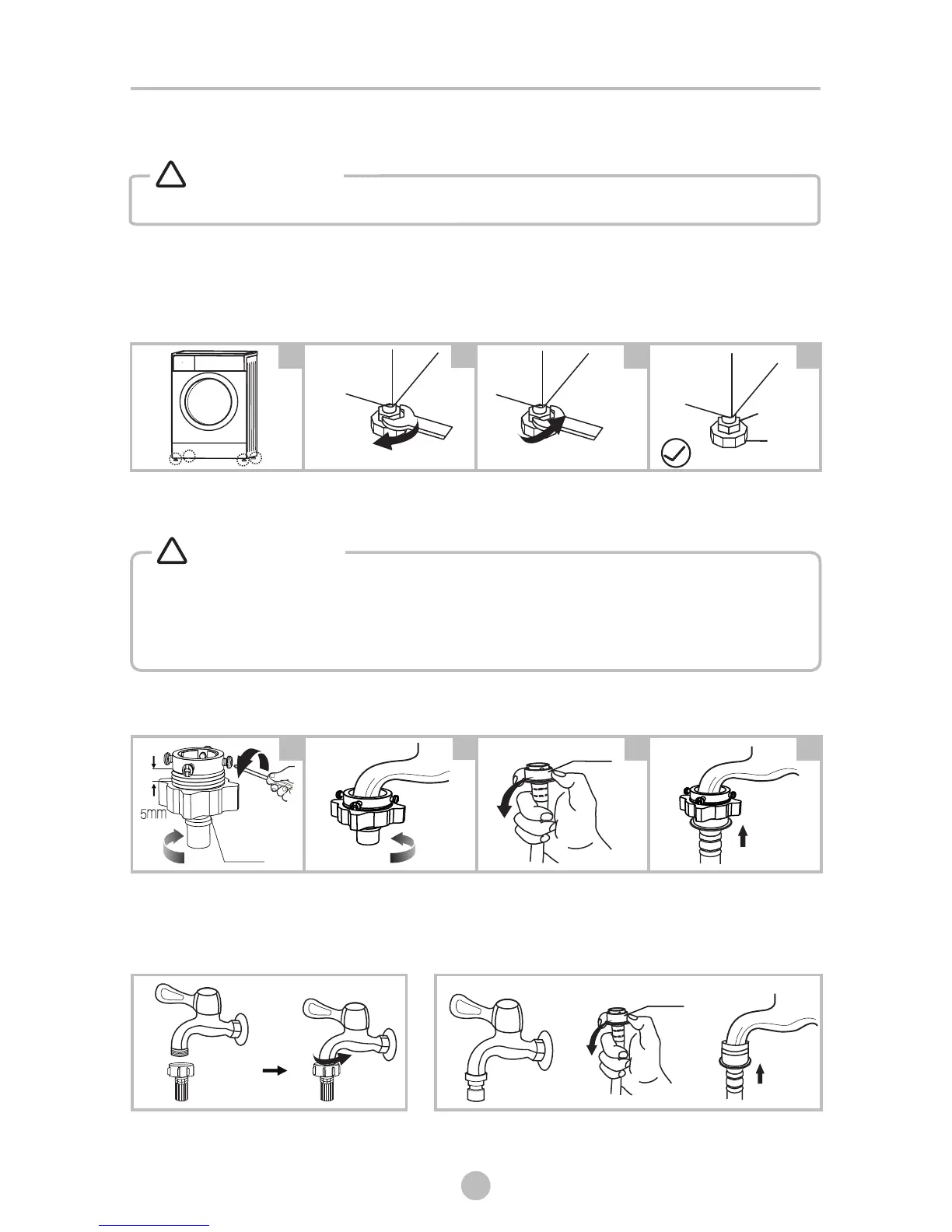 5mm