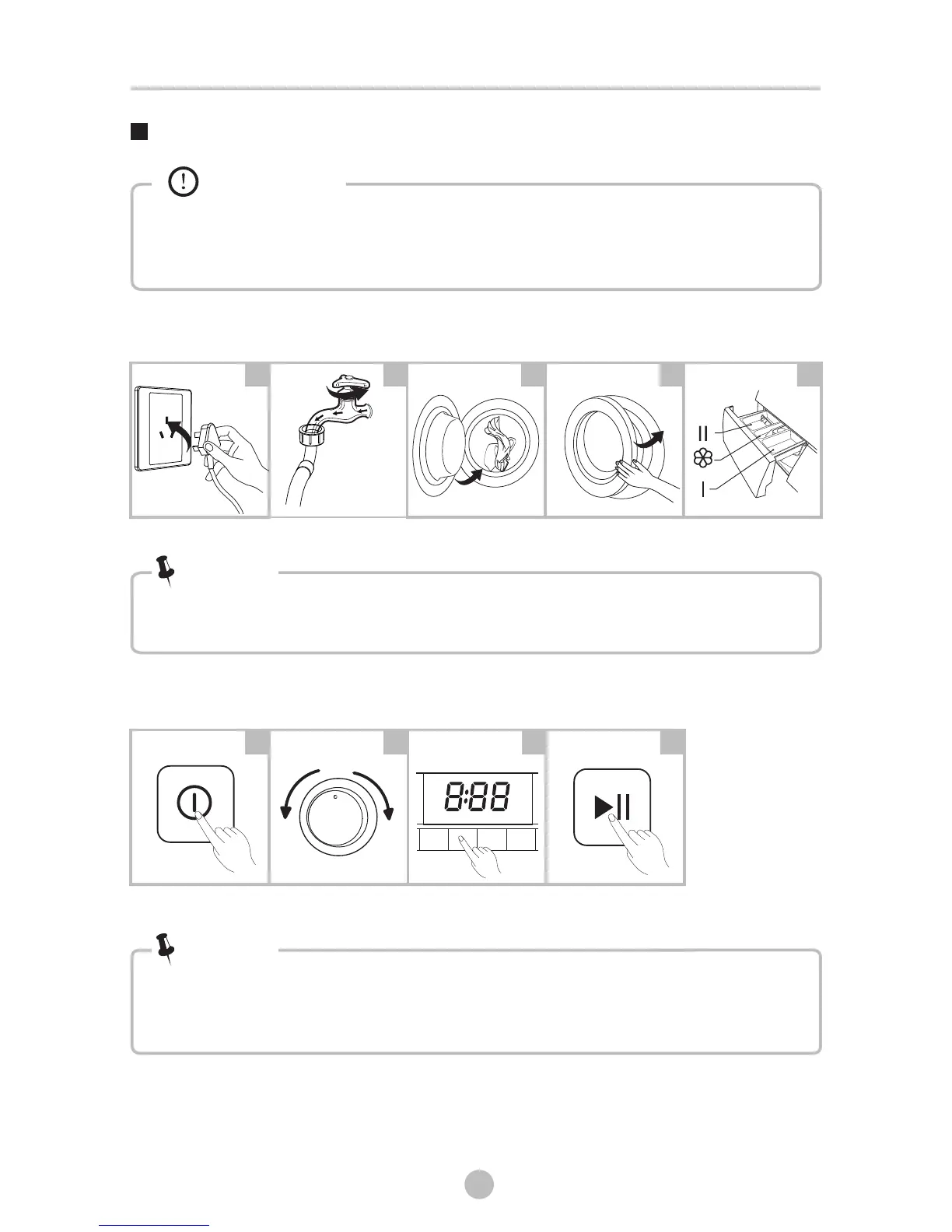 II

I

8:88