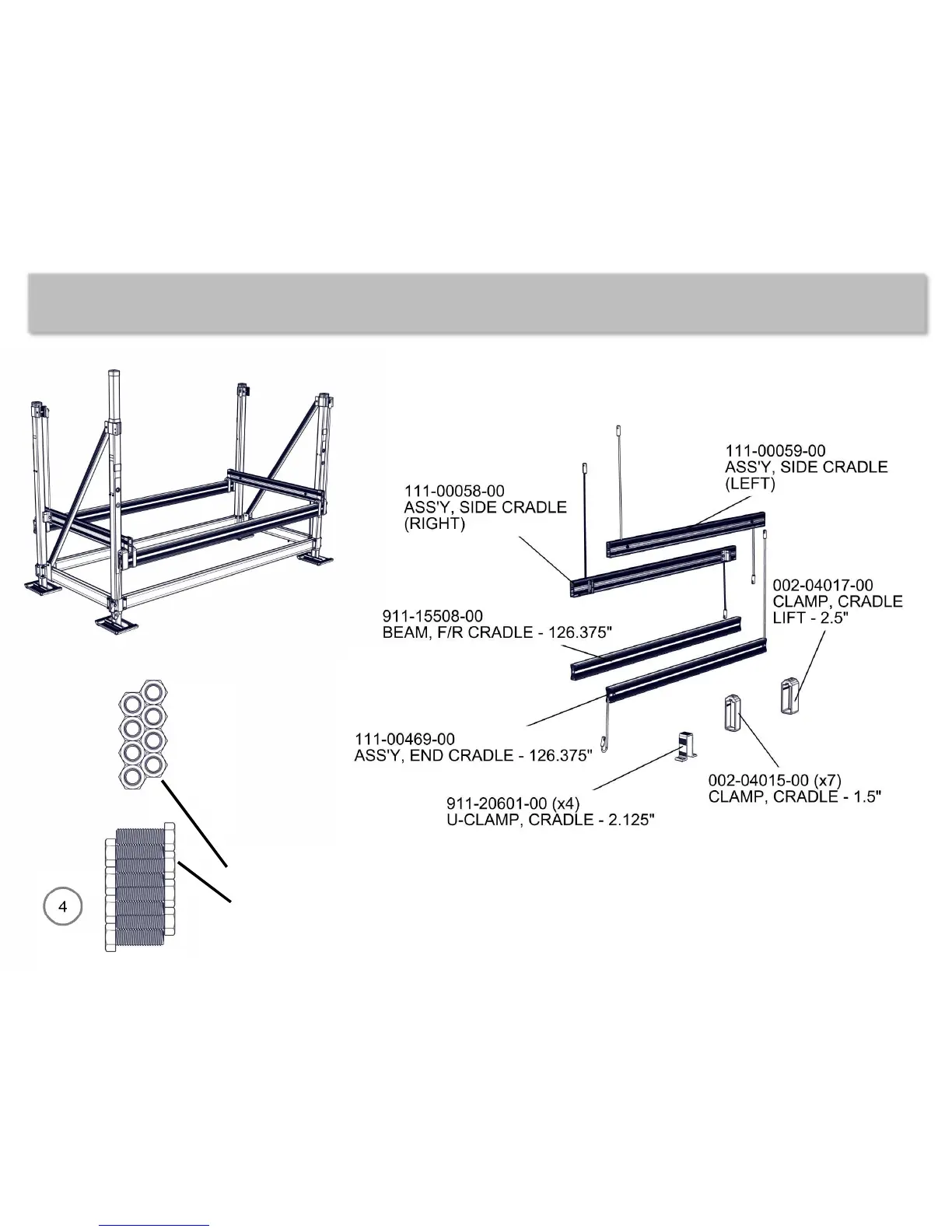 111-00059-00
ASS'Y, SIDE CRADLE
(LEFT)

111-00058-00
ASS'Y, SIDE CRADLE
(RIGHT)

002-04017-00
CLAMP, CRADLE
LIFT - 2.5"

911-15508-00
BEAM, F/R CRADLE - 126.375"

111-00469-00
ASS'Y, END CRADLE - 126.375"

002-04015-00 (x7)
CLAMP, CRADLE - 1.5"

911-20601-00 (x4)
U-CLAMP, CRADLE - 2.125"

4