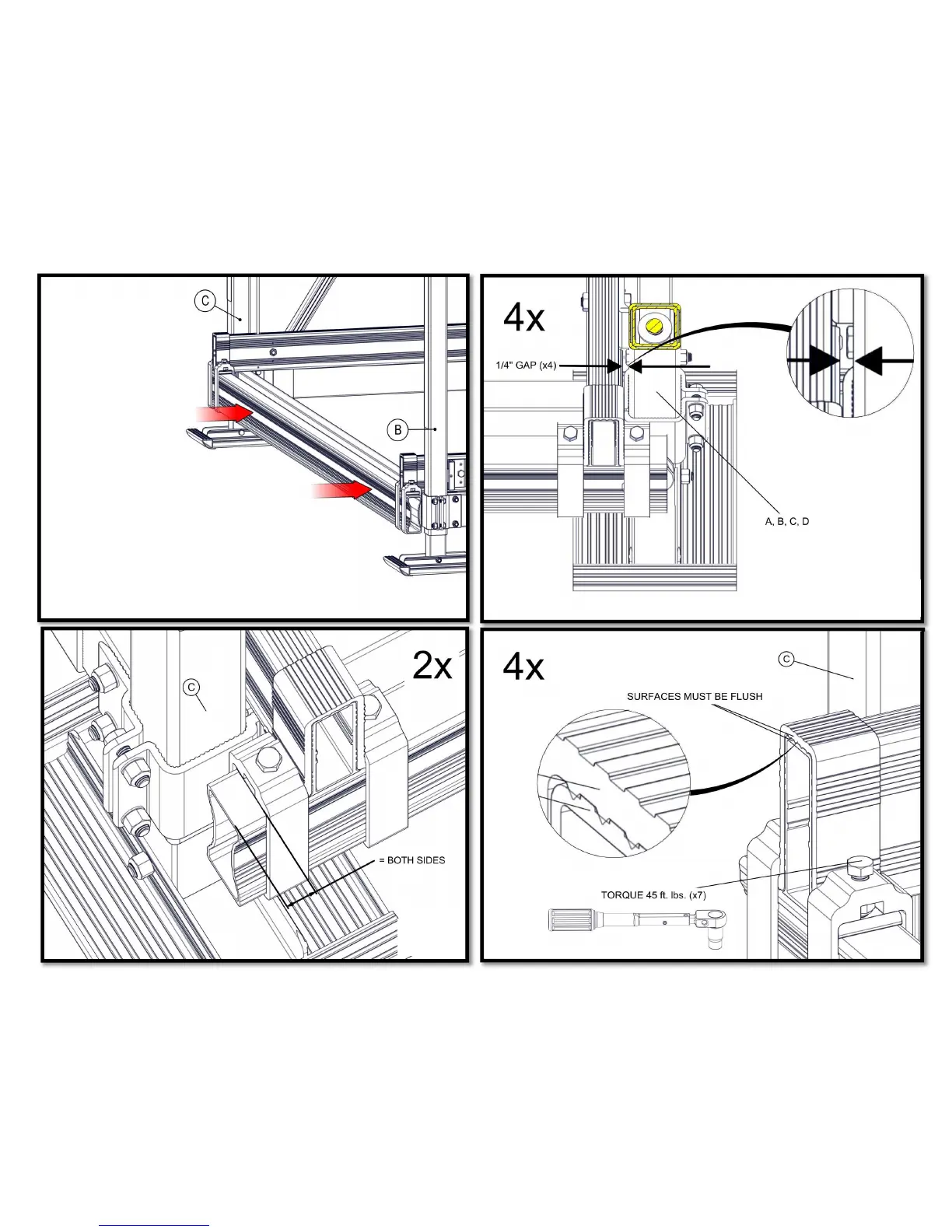 C

B

4x

1/4" GAP (x4)

A, B, C, D

2x

C

= BOTH SIDES

4x

C

SURFACES MUST BE FLUSH

TORQUE 45 ft. lbs. (x7)