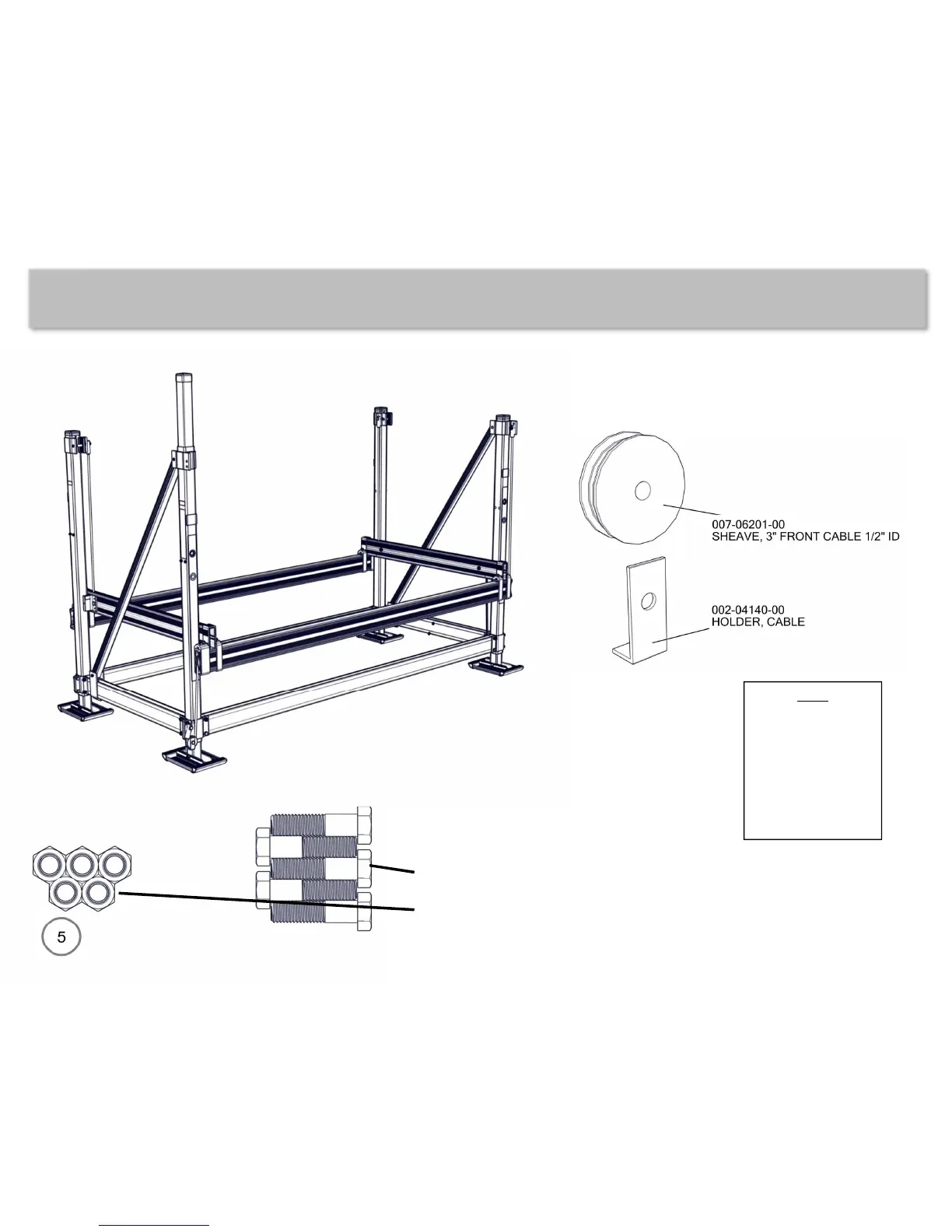 007-06201-00
SHEAVE, 3" FRONT CABLE 1/2" ID

002-04140-00
HOLDER, CABLE

5