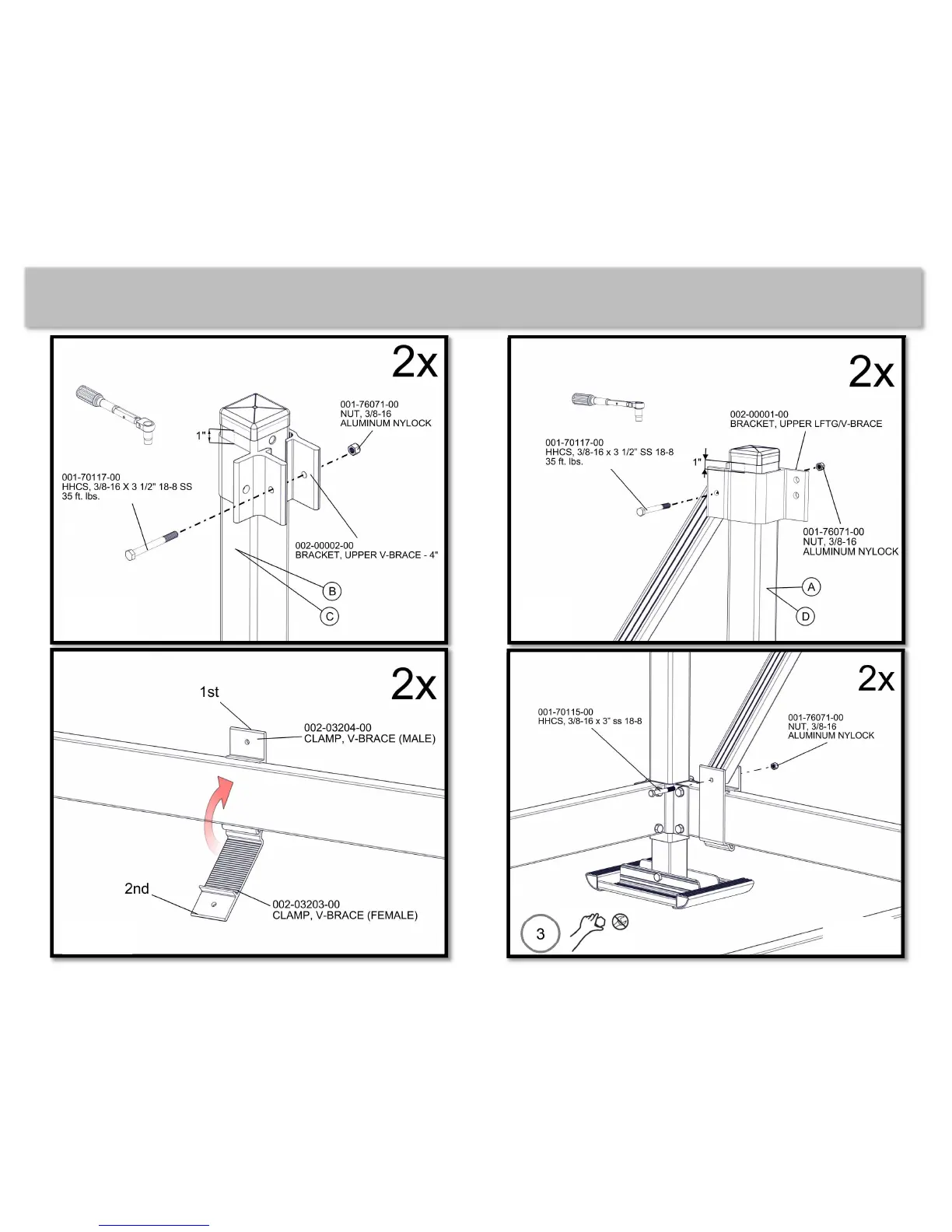 2x

001-76071-00
NUT, 3/8-16
ALUMINUM NYLOCK

1"

001-70117-00
HHCS, 3/8-16 X 3 1/2" 18-8 SS
35 ft. lbs.

002-00002-00
BRACKET, UPPER V-BRACE - 4"

B

C

2x

002-00001-00
BRACKET, UPPER LFTG/V-BRACE

001-70117-00
HHCS, 3/8-16 x 3 1/2" SS 18-8
35 ft. lbs.

1"

001-76071-00
NUT, 3/8-16
ALUMINUM NYLOCK

A

D

2x

1st

002-03204-00
CLAMP, V-BRACE (MALE)

2nd

002-03203-00
CLAMP, V-BRACE (FEMALE)

2x

001-70115-00
HHCS, 3/8-16 x 3" ss 18-8

001-76071-00
NUT, 3/8-16
ALUMINUM NYLOCK

3