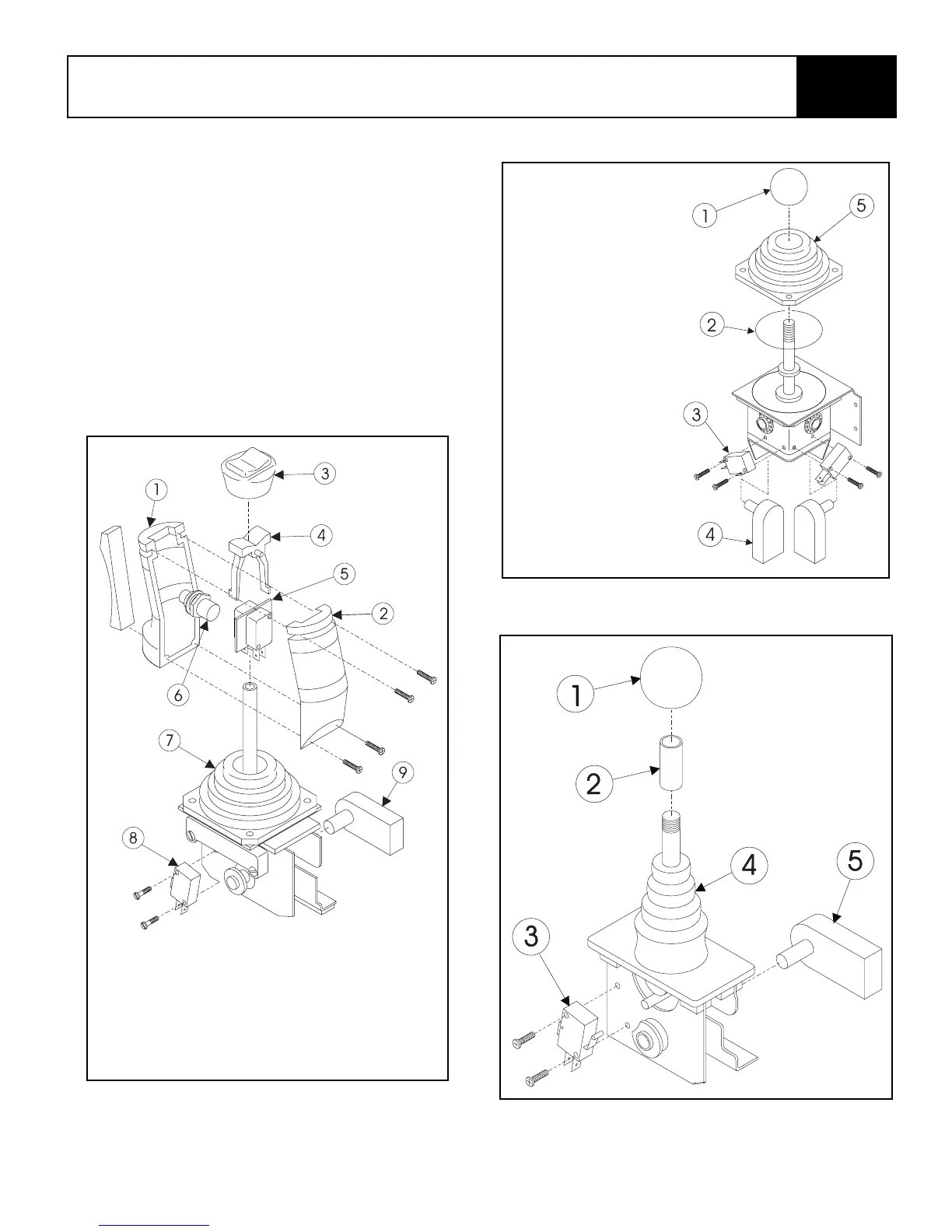 1

5

2

3

4

3

1

4

5

2

6

7

9

8

1

2

4

5

3