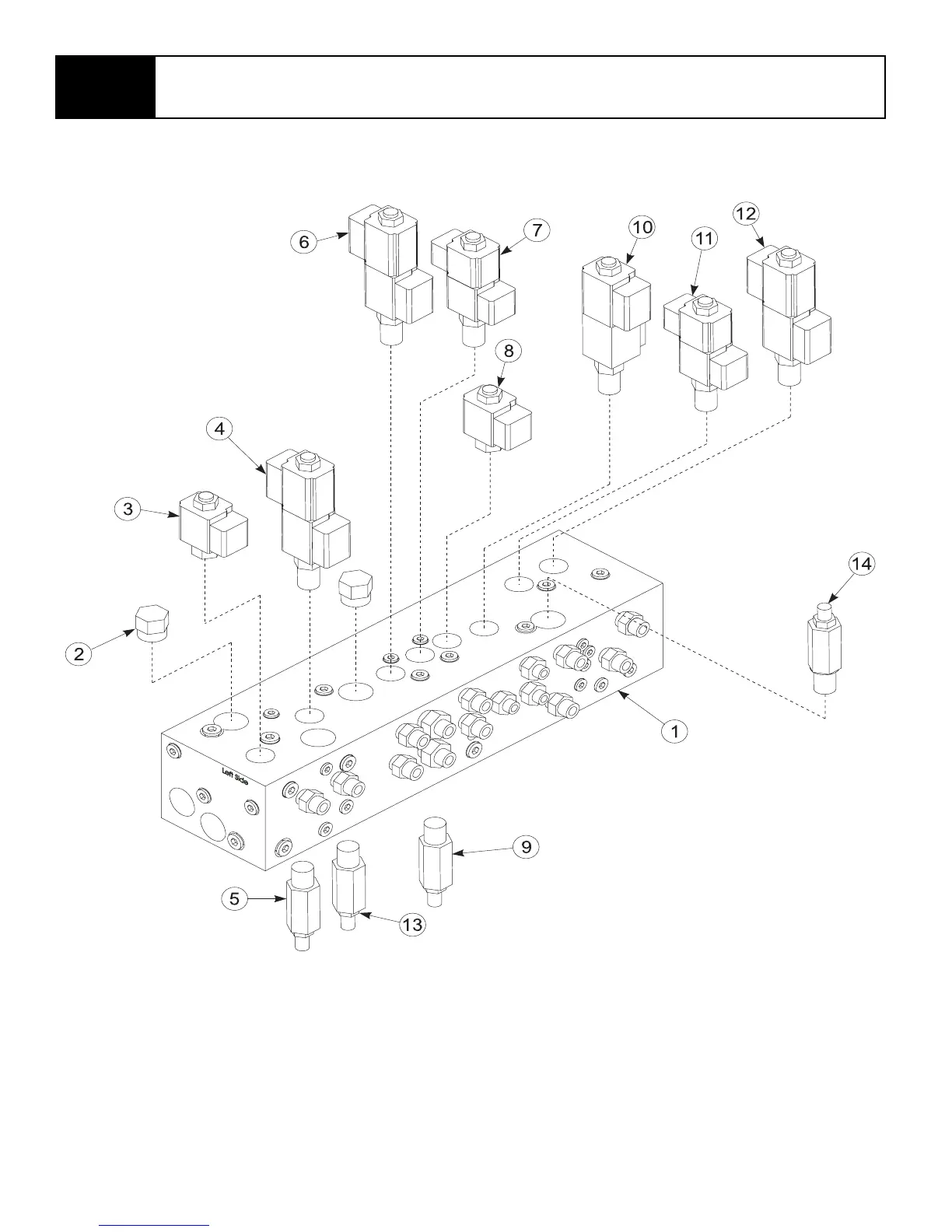 6
7
10
11
12
8
4
3
14
2
1
Left Side
9
5
13