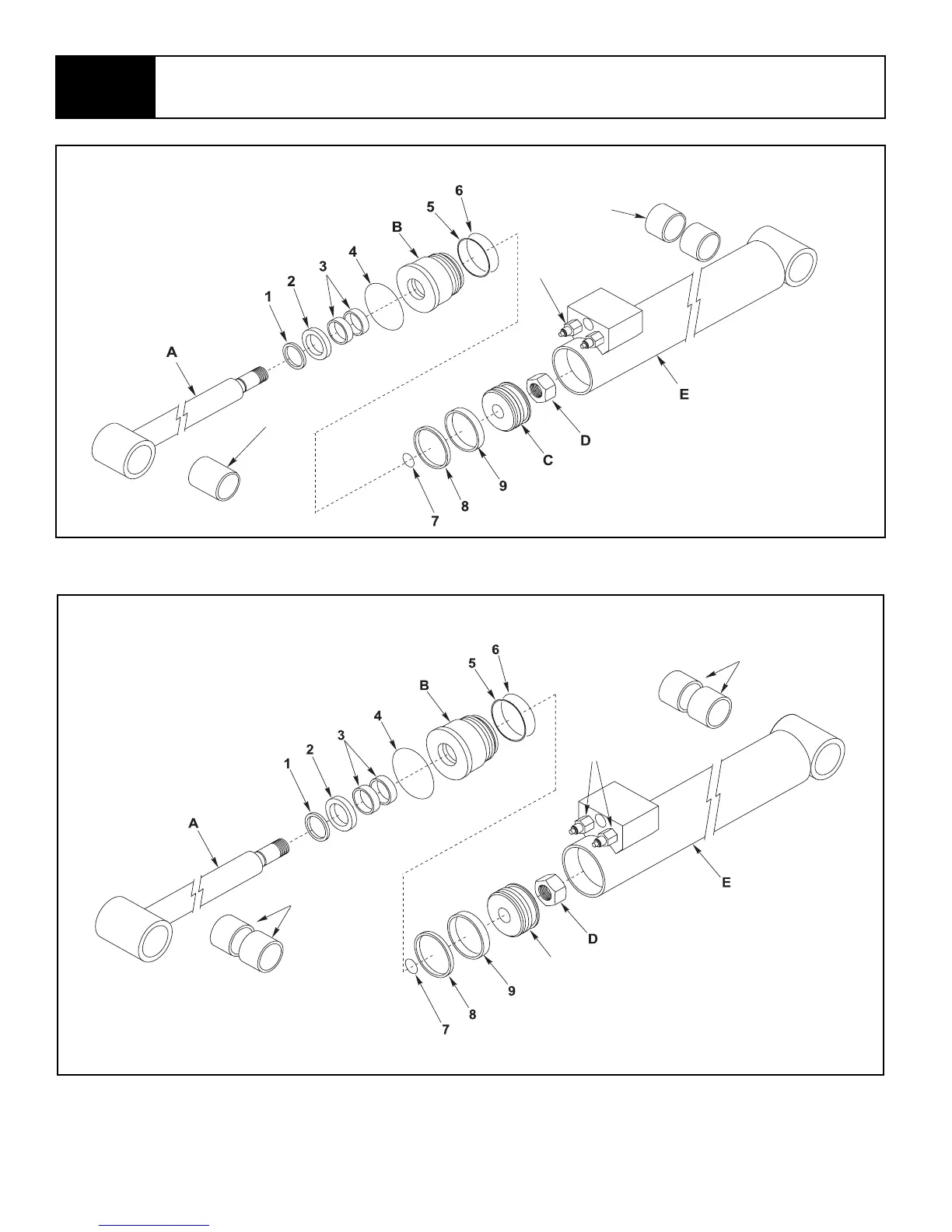 6
5
B
4
3
2
1
A
E
D
C
9
8
7

6
5
B
4
3
2
1
A
E
D
9
8
7