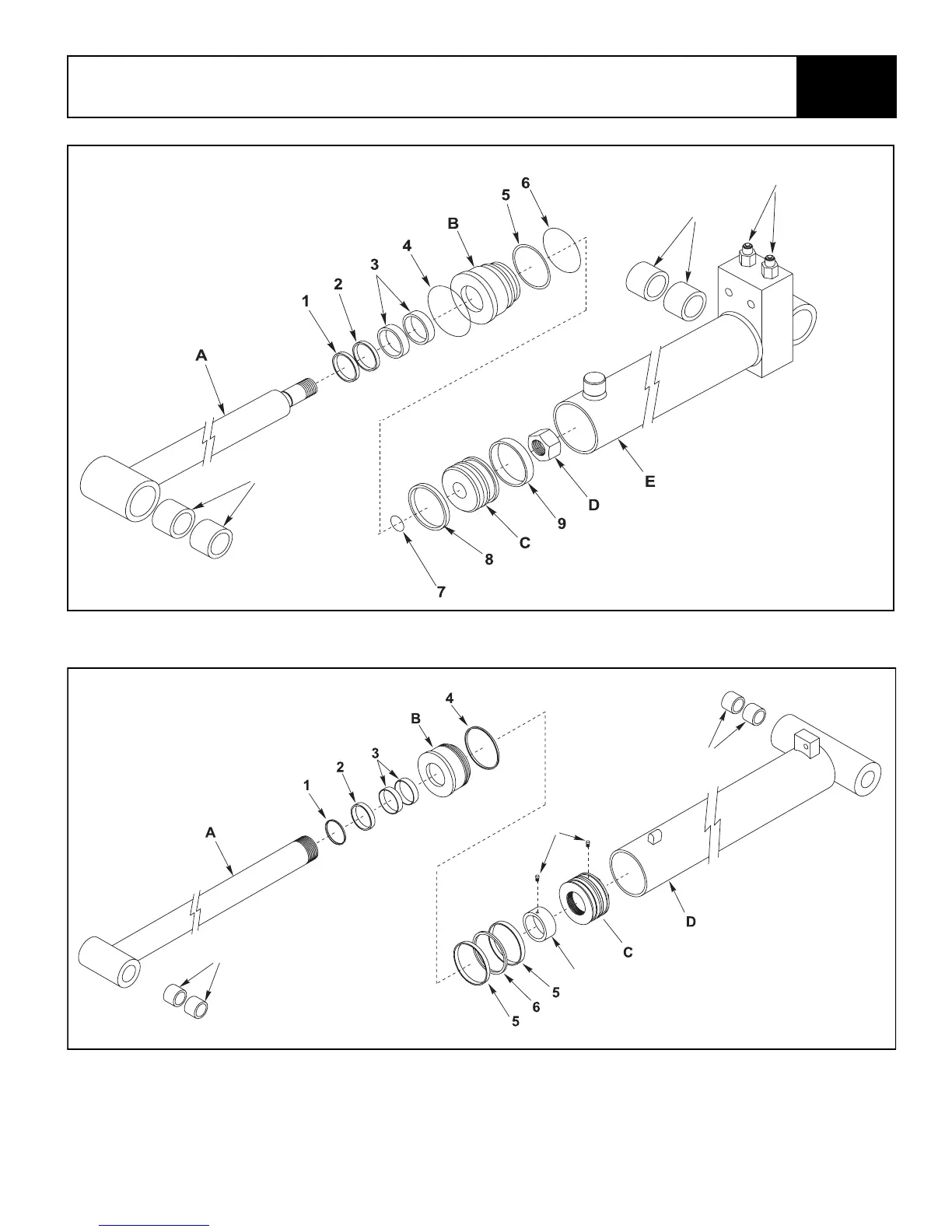 6
5
B
4
3
2
1
A
E
D
9
C
8
7

4
B
3
2
1
A
D
C
5
6
5