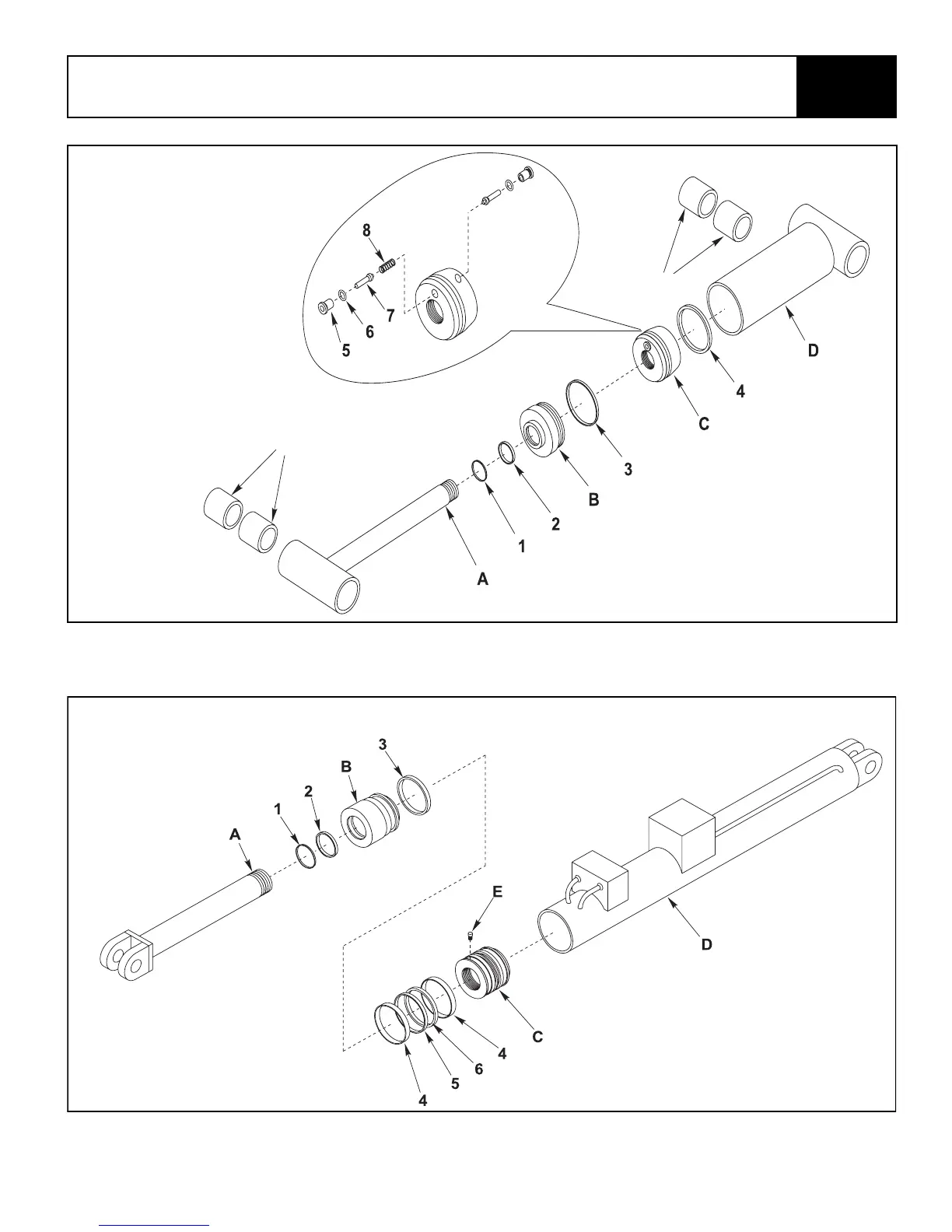 8
7
6
5
D
4
C
3
B
2
1
A

3
B
2
1
A
E
D
C
4
6
5
4