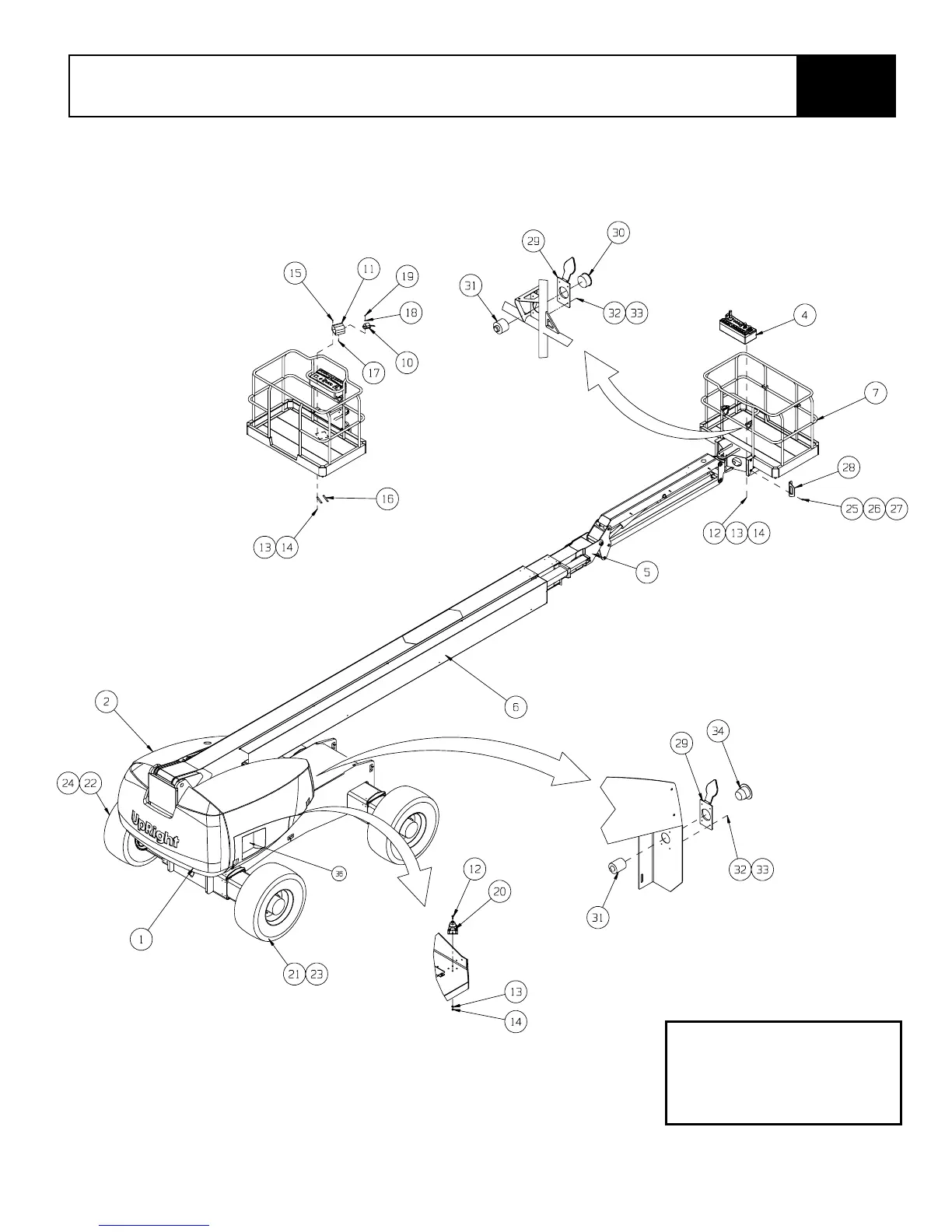 15
11
19
18
10
17
16
13 14
29
30
31
32 33
4
7
28
25 26 27
12 13 14
5
6
2
24 22
UpRight
35
1
21 23
12
20
13
14
29
34
32 33
31