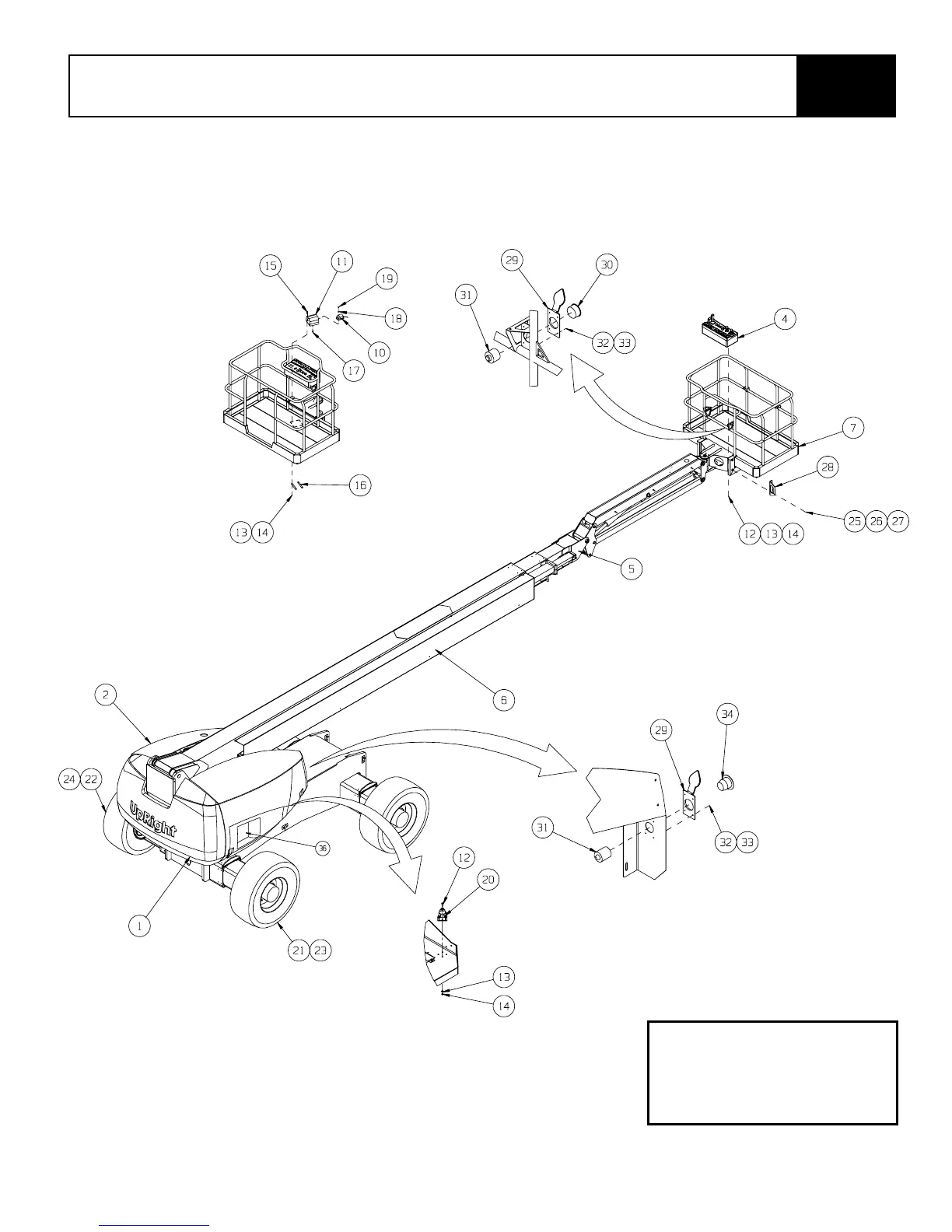 15
11
19
18
10
17
16
13 14
29
30
31
32 33
4
7
28
25 26 27
12 13 14
5
6
2
24 22
UpRight
36
1
21 23
29
34
31
32 33
12
20
13
14