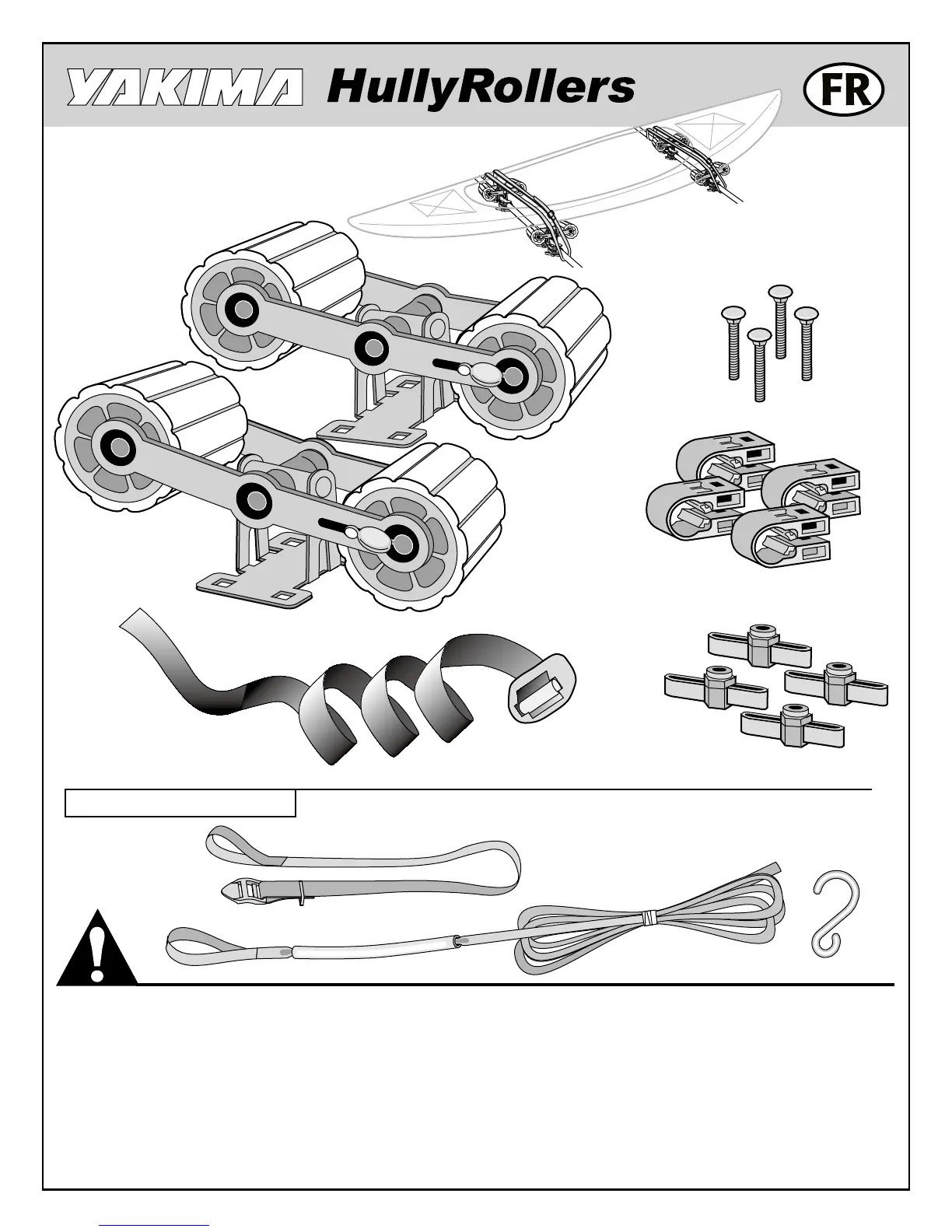 YAKIMA HullyRollers

FR