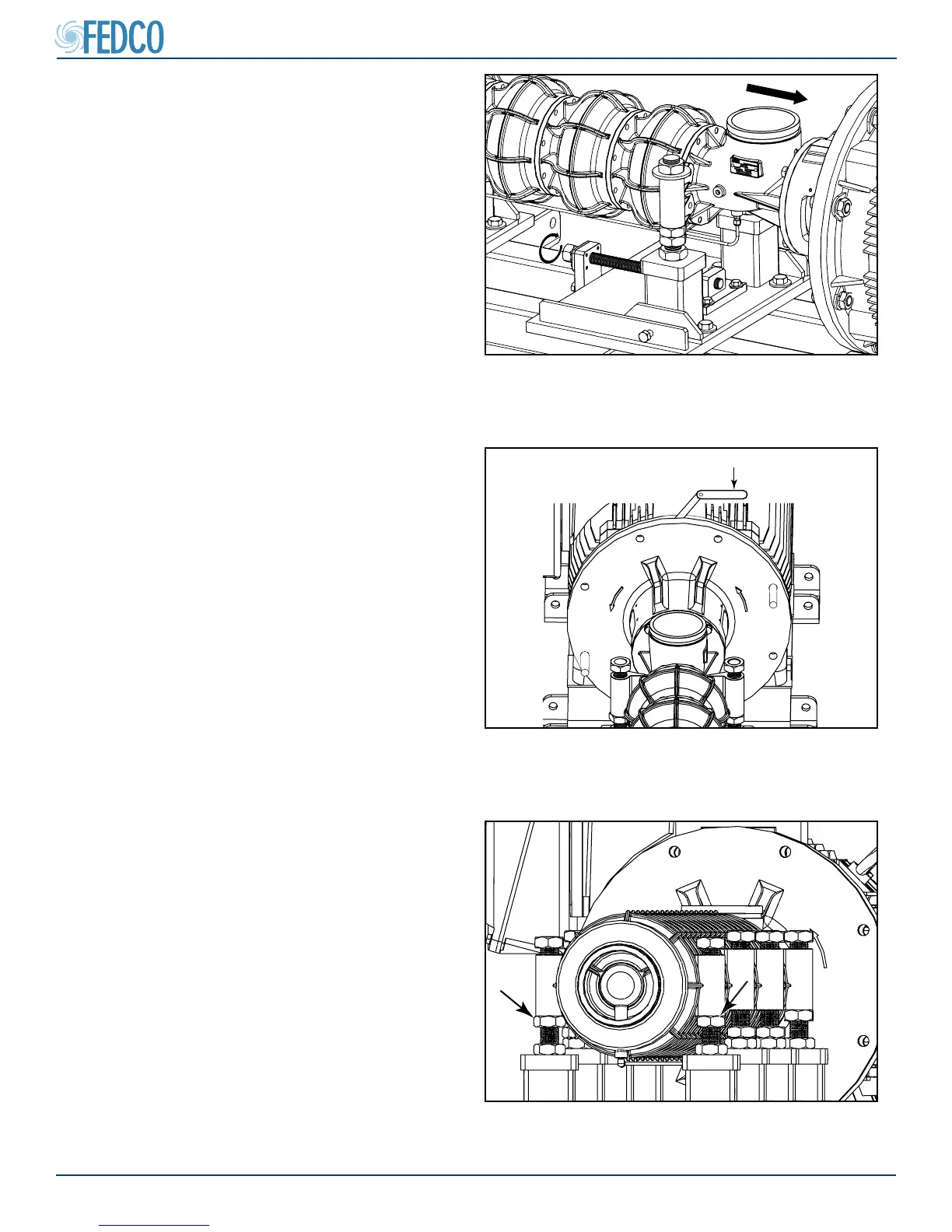 FEDCO