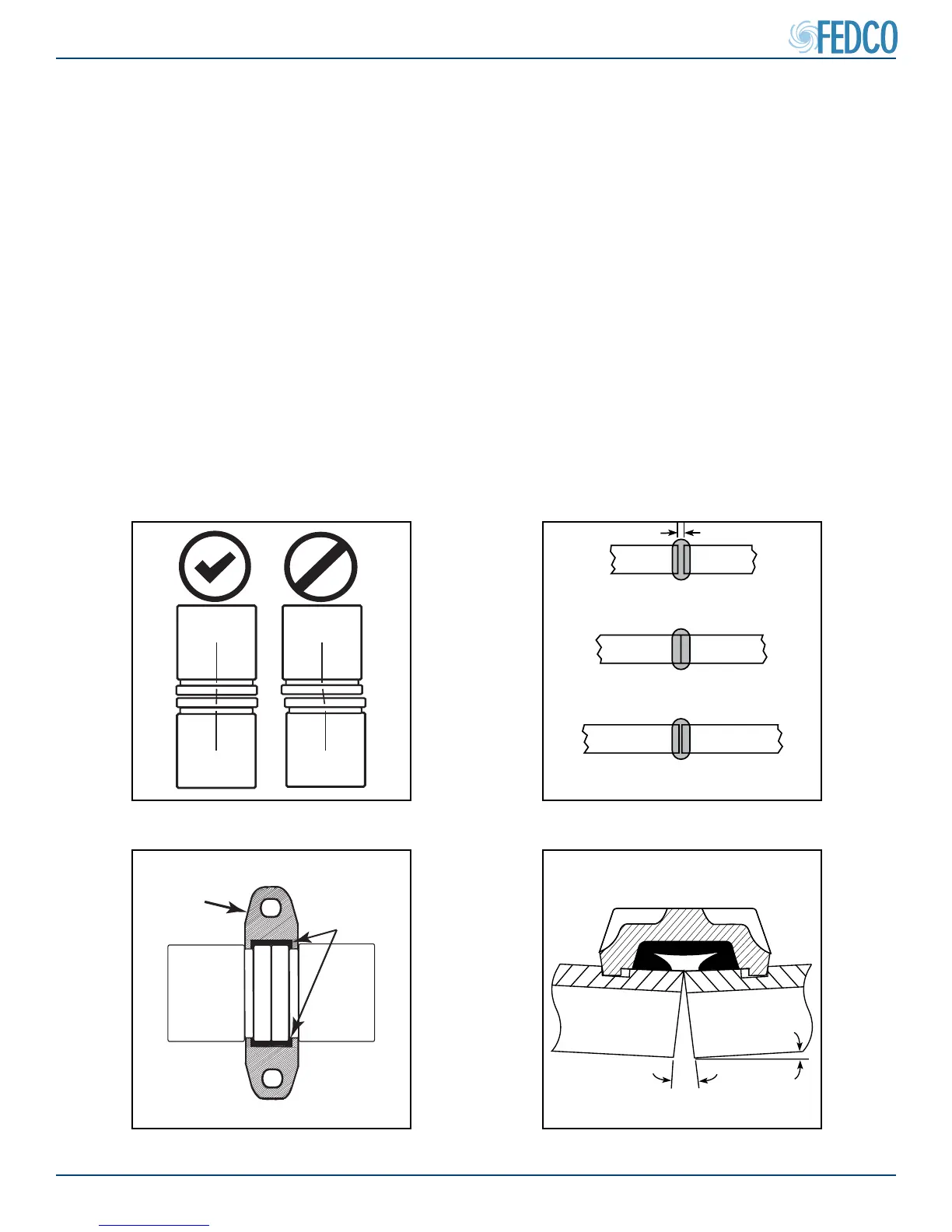 FEDCO