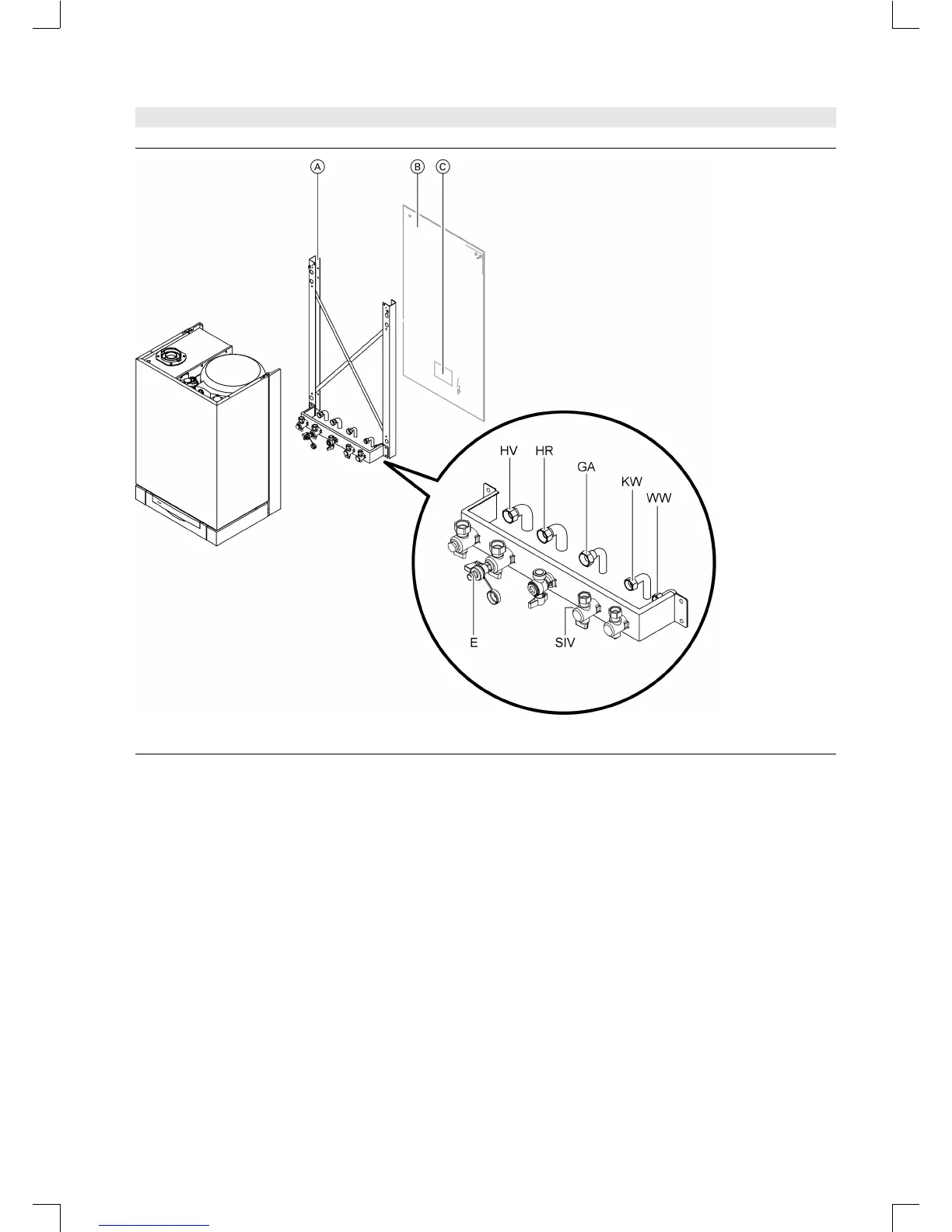 A
B
C
HV
HR
GA
KW
WW
E
SIV