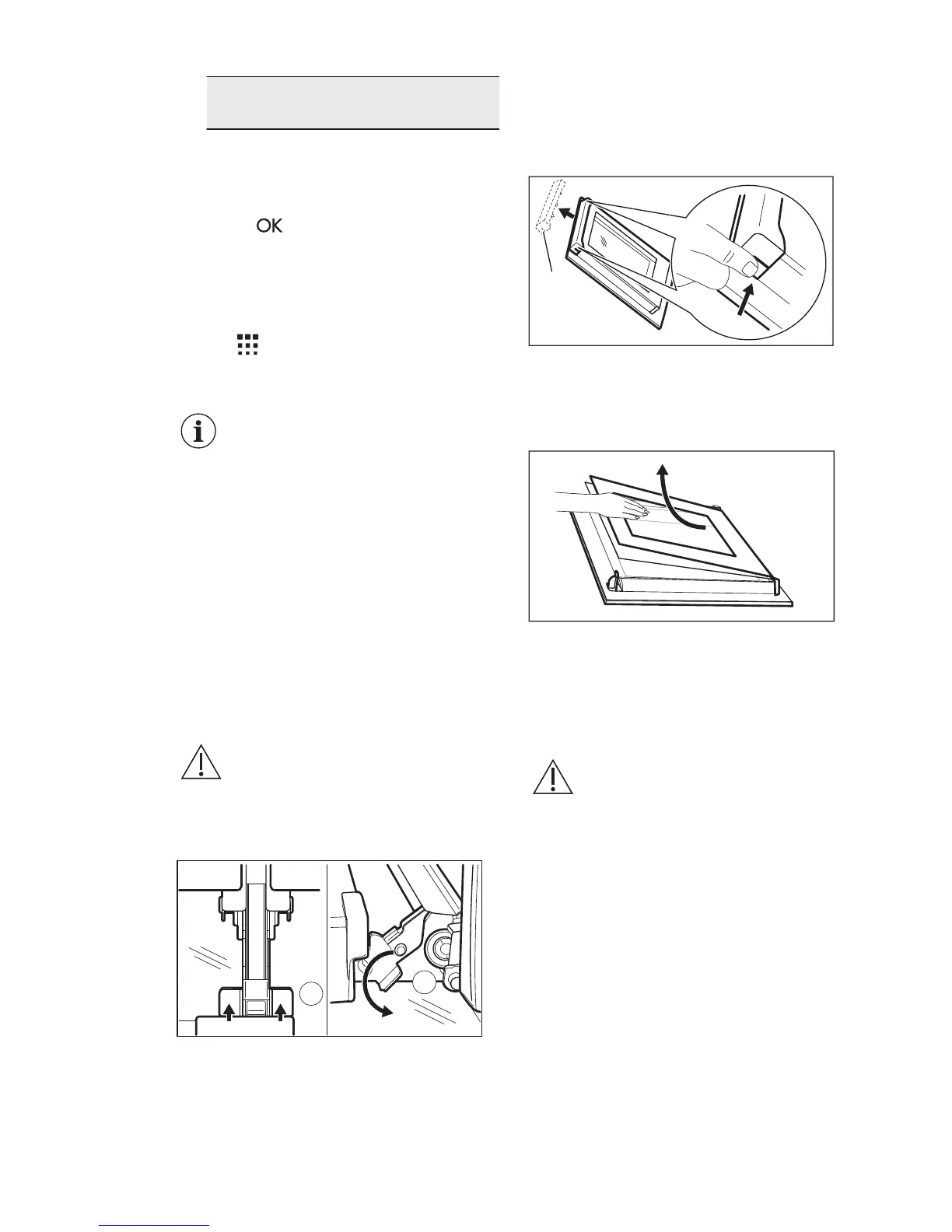 OK