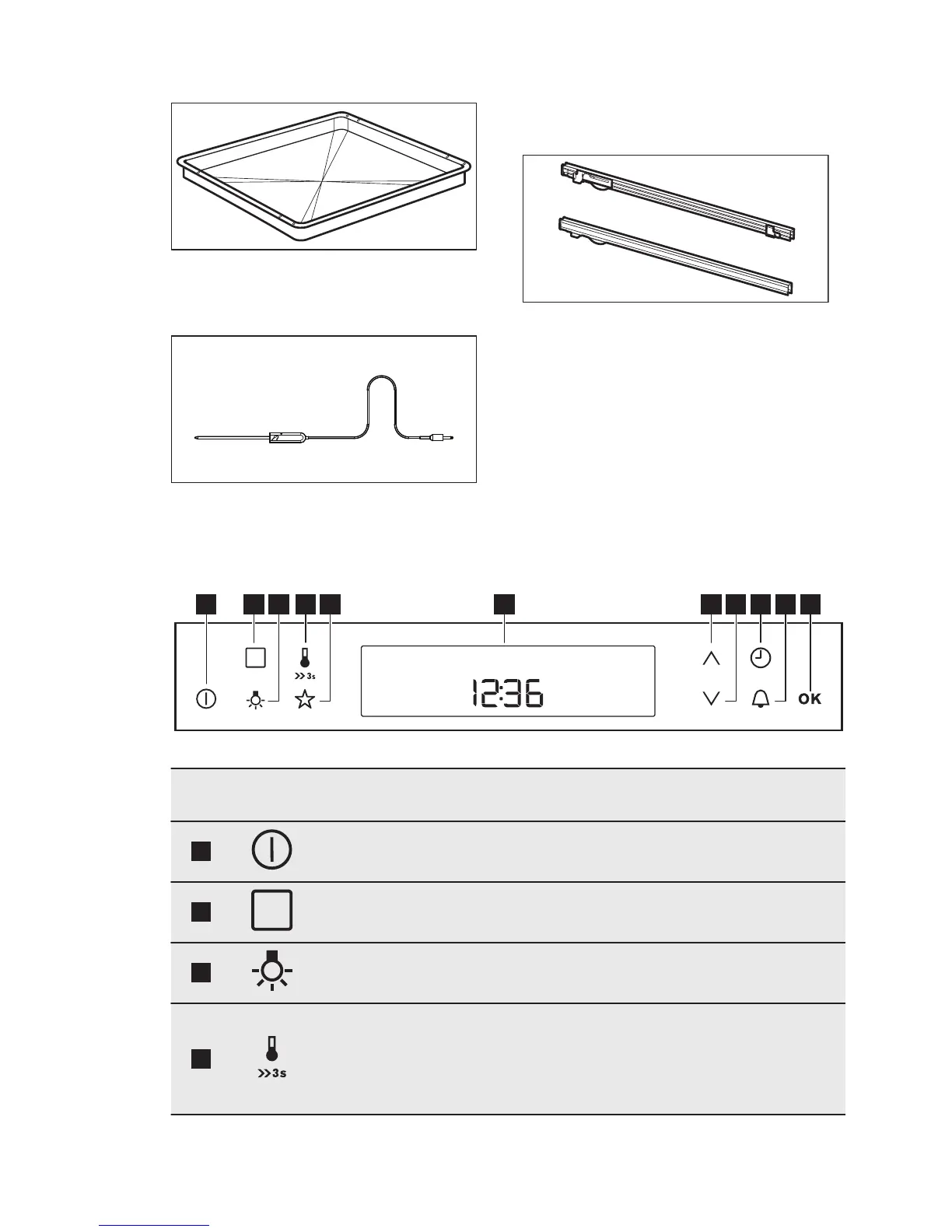 >>3s

12:36

OK

>>3s