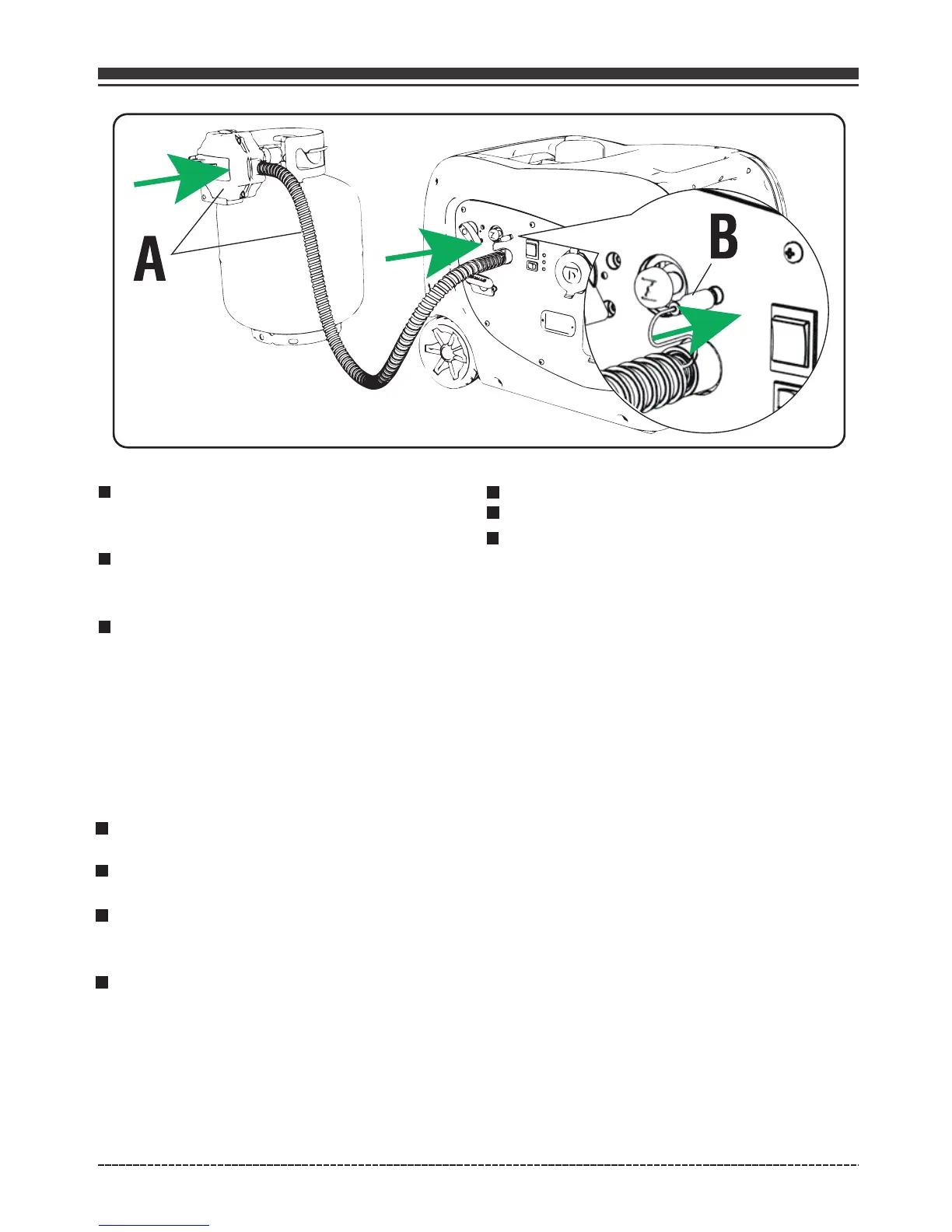 A

B