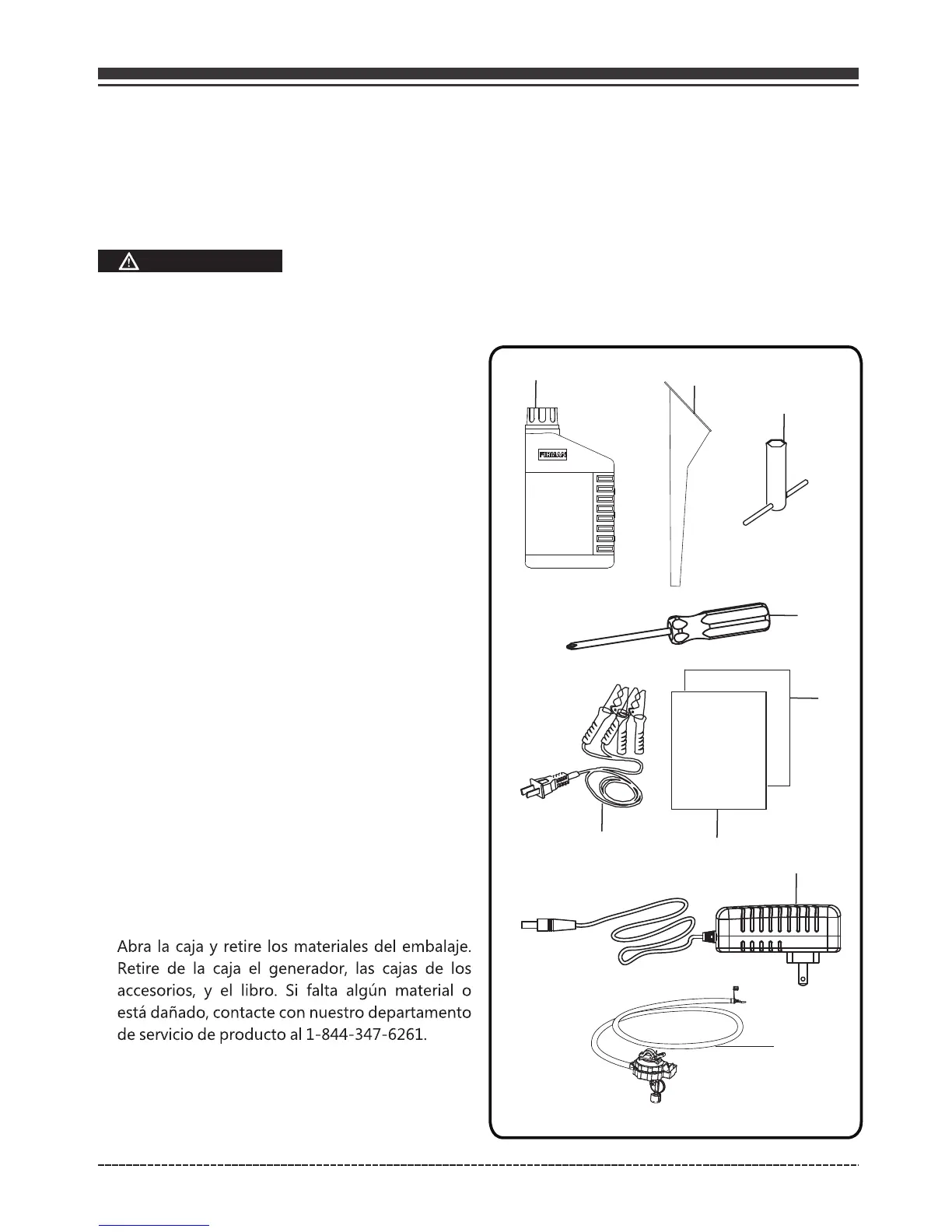 FIRMAN

Abra la caja y retire los materiales del embalaje. Retire de la caja el generador, las cajas de los accesorios, y el libro. Si falta algún material o está dañado, contacte con nuestro departamento de servicio de producto al 1-844-347-6261.