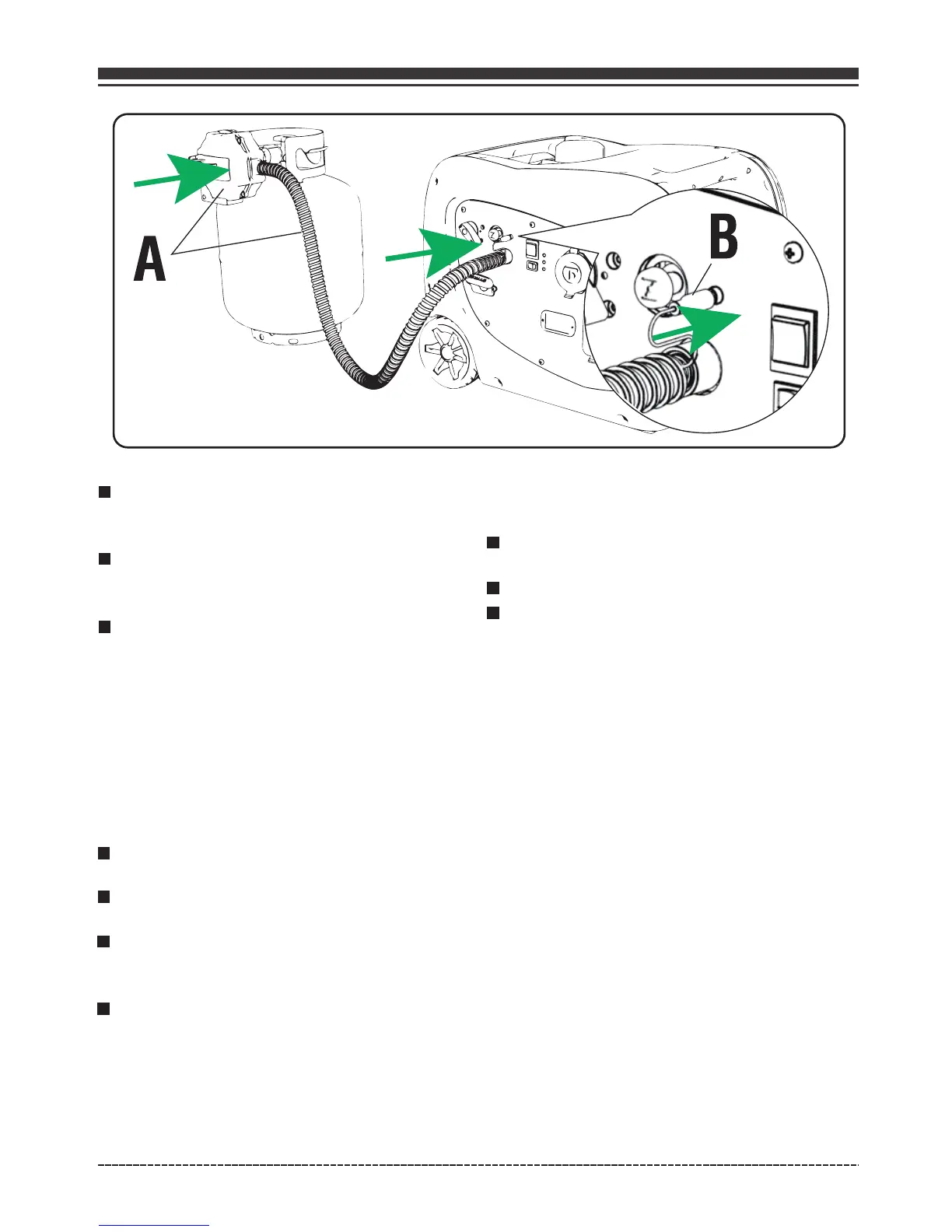 A

B