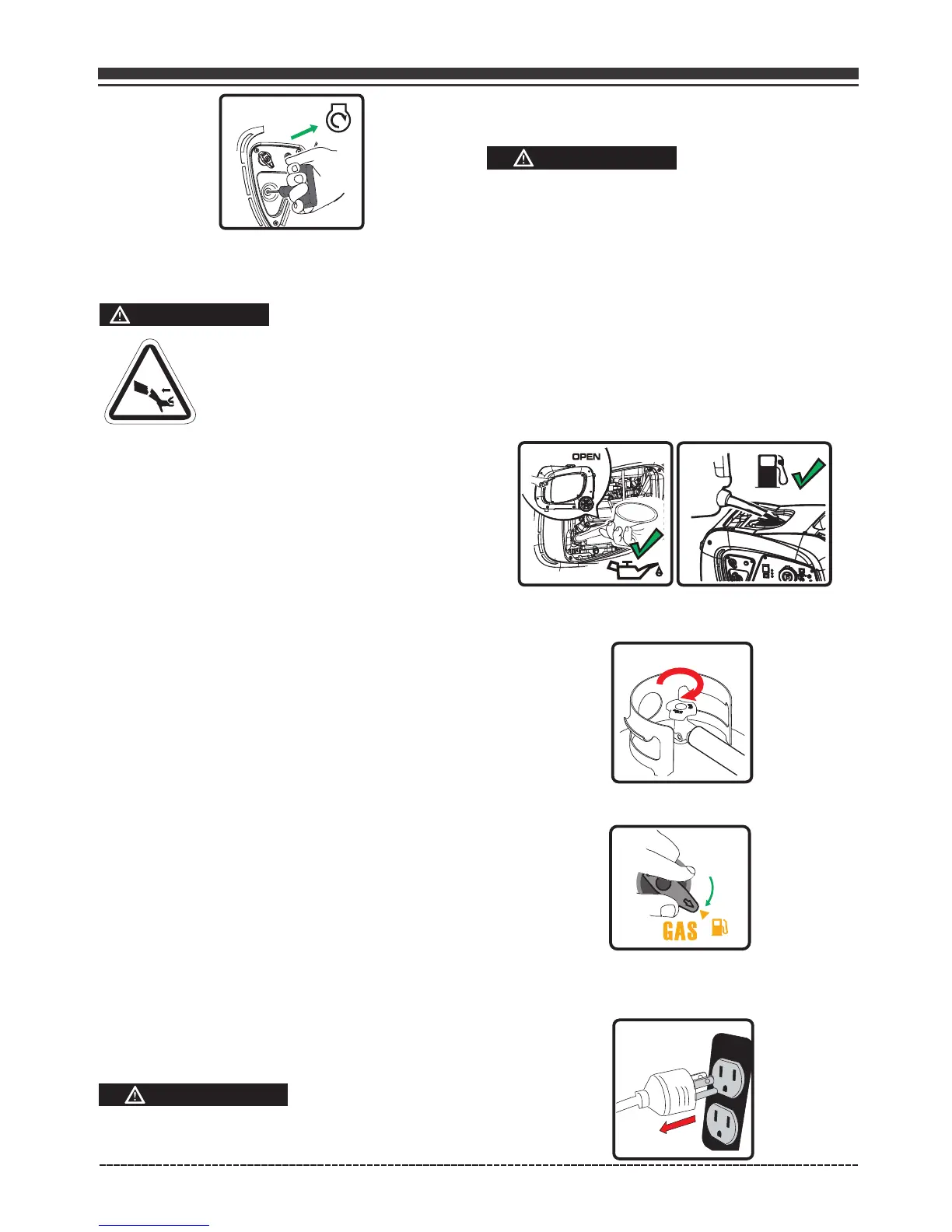 OPEN

GAS