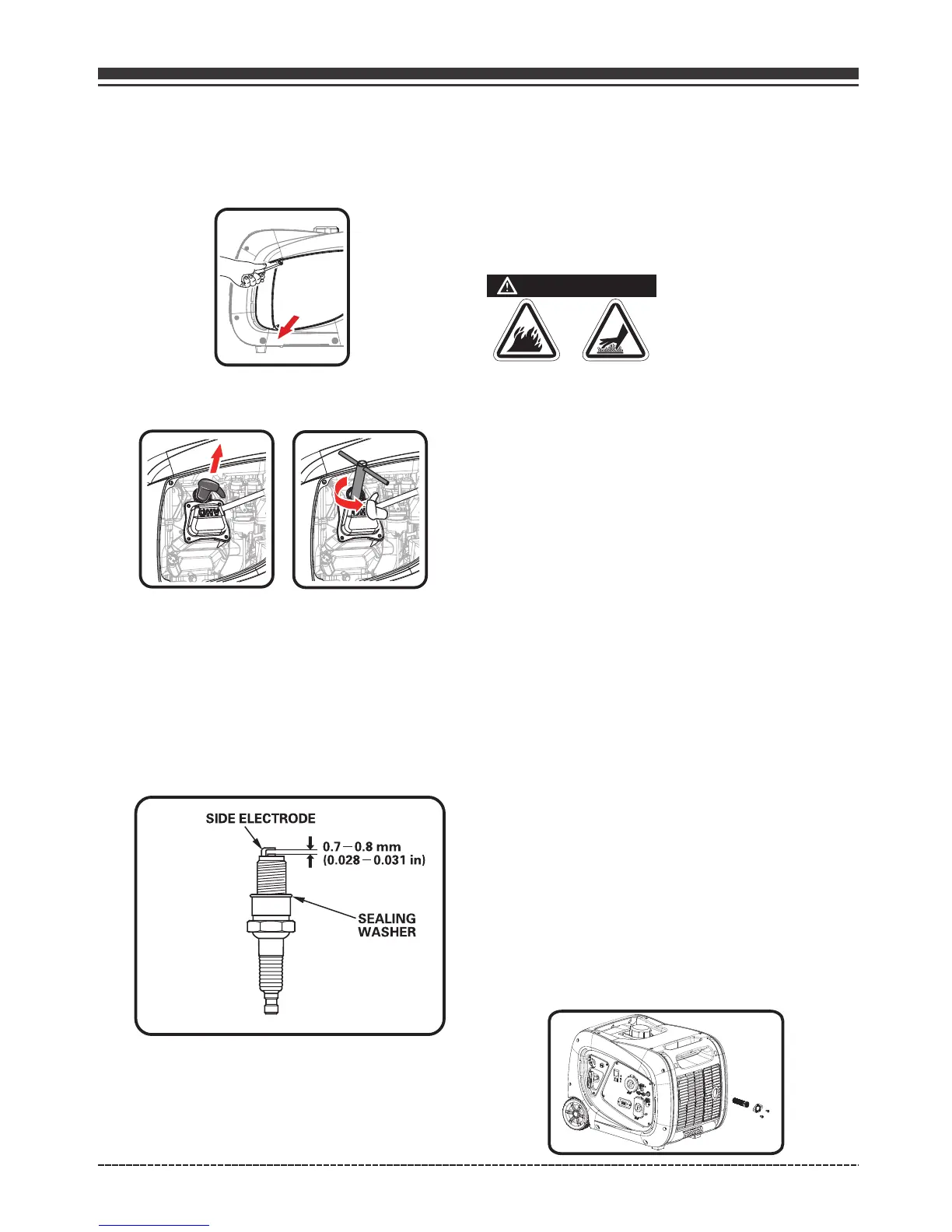 SIDE ELECTRODE
0.7－0.8 mm
(0.028－0.031 in)
SEALING WASHER