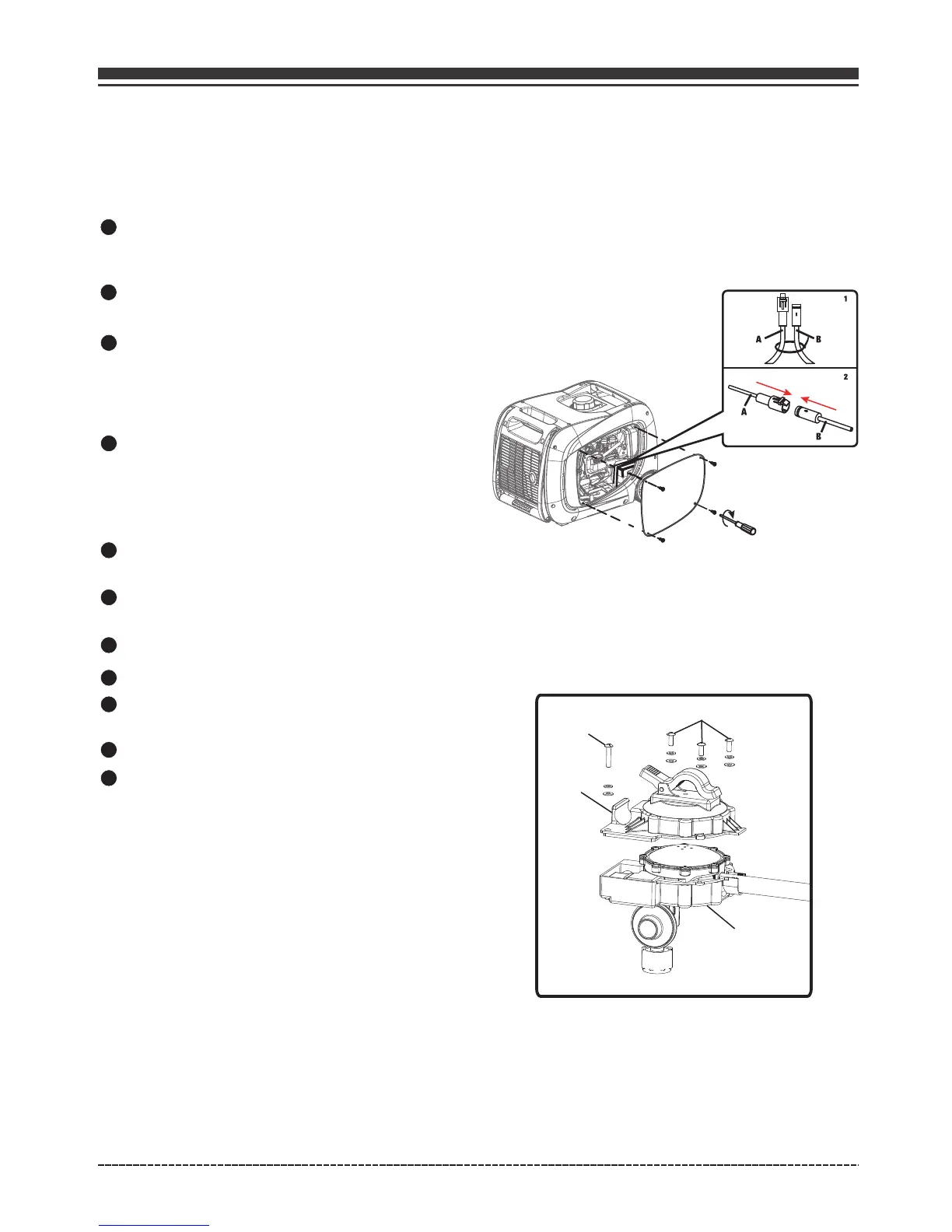 1

A

B

2

A

B