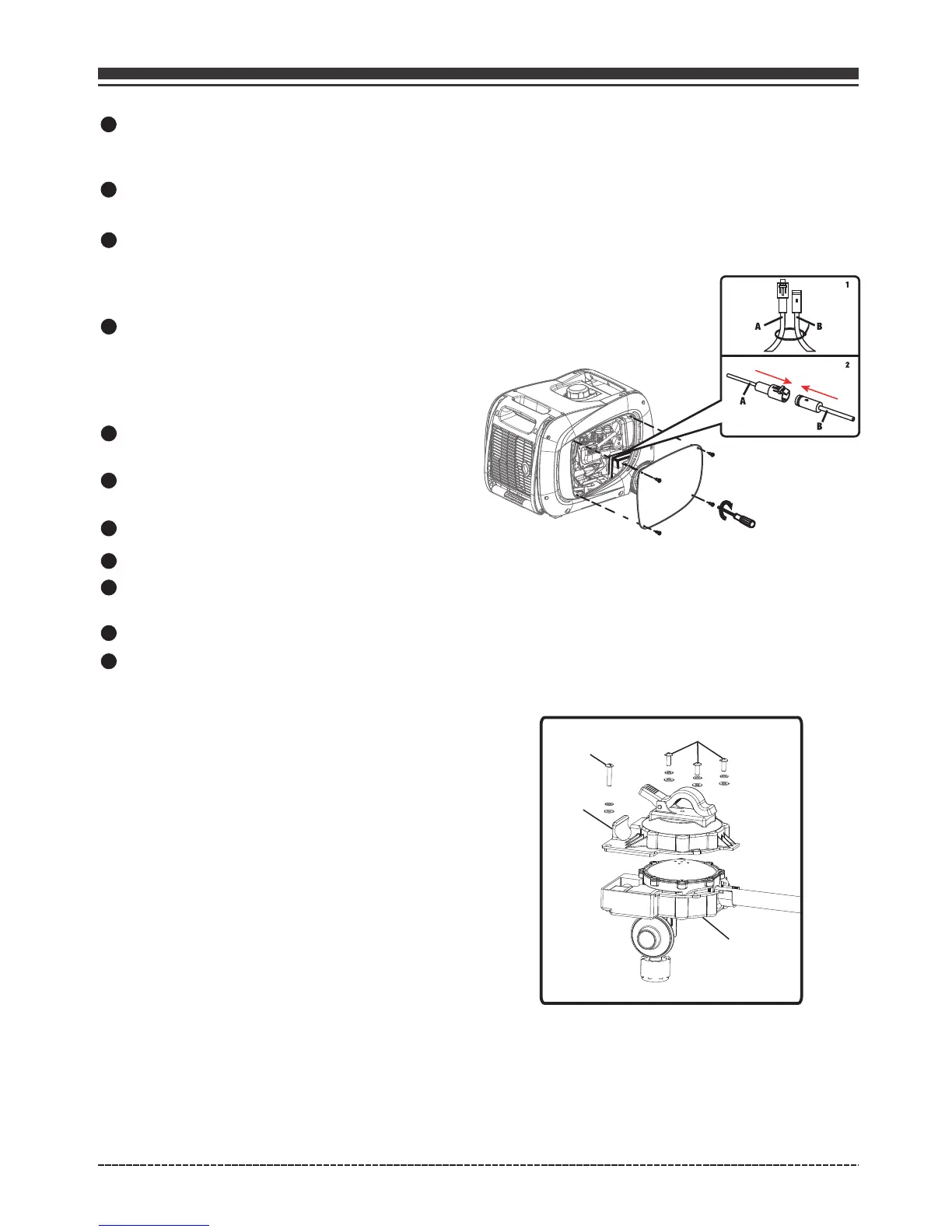 1

A B

2

A

B