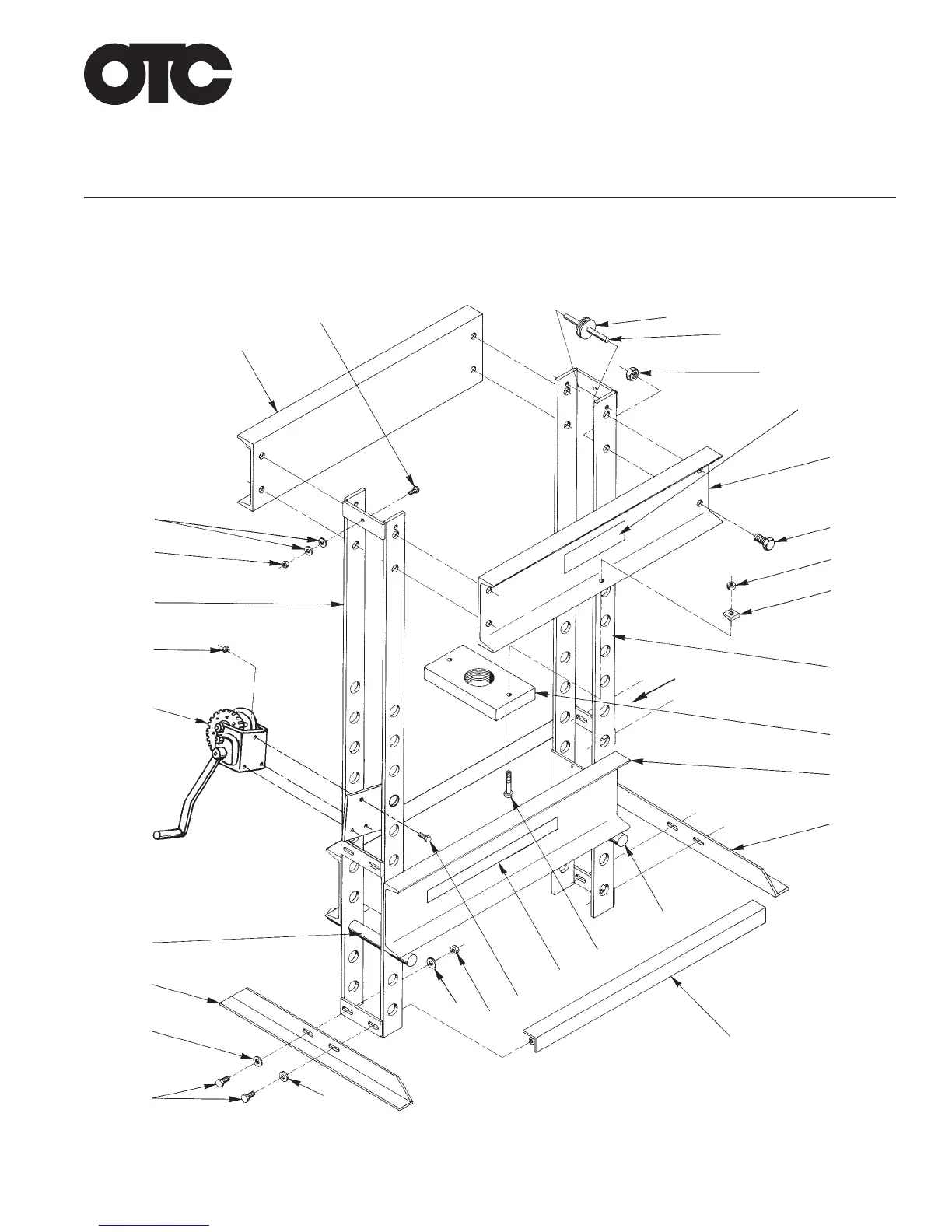 OTC