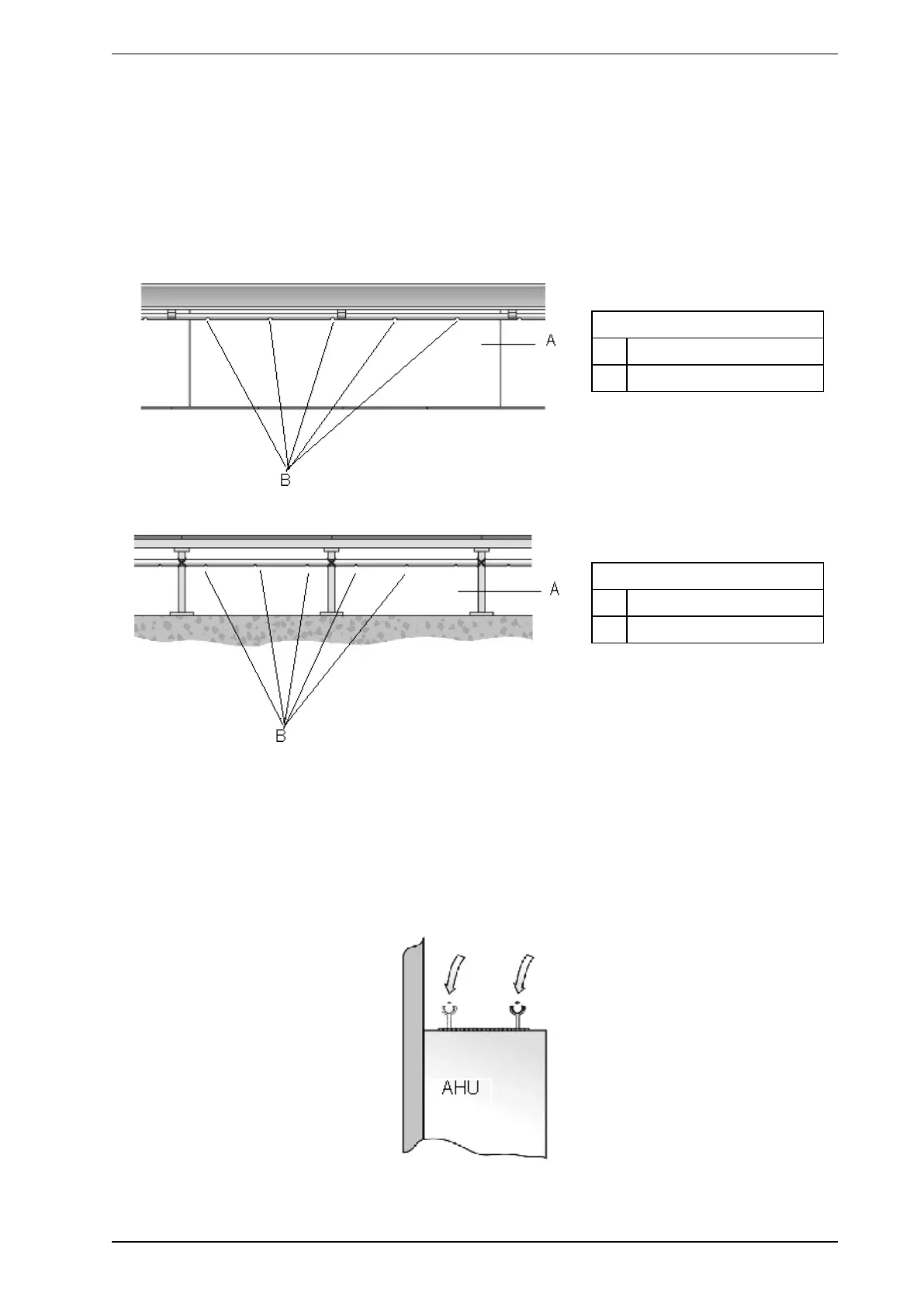 A

B

A

B

AHU