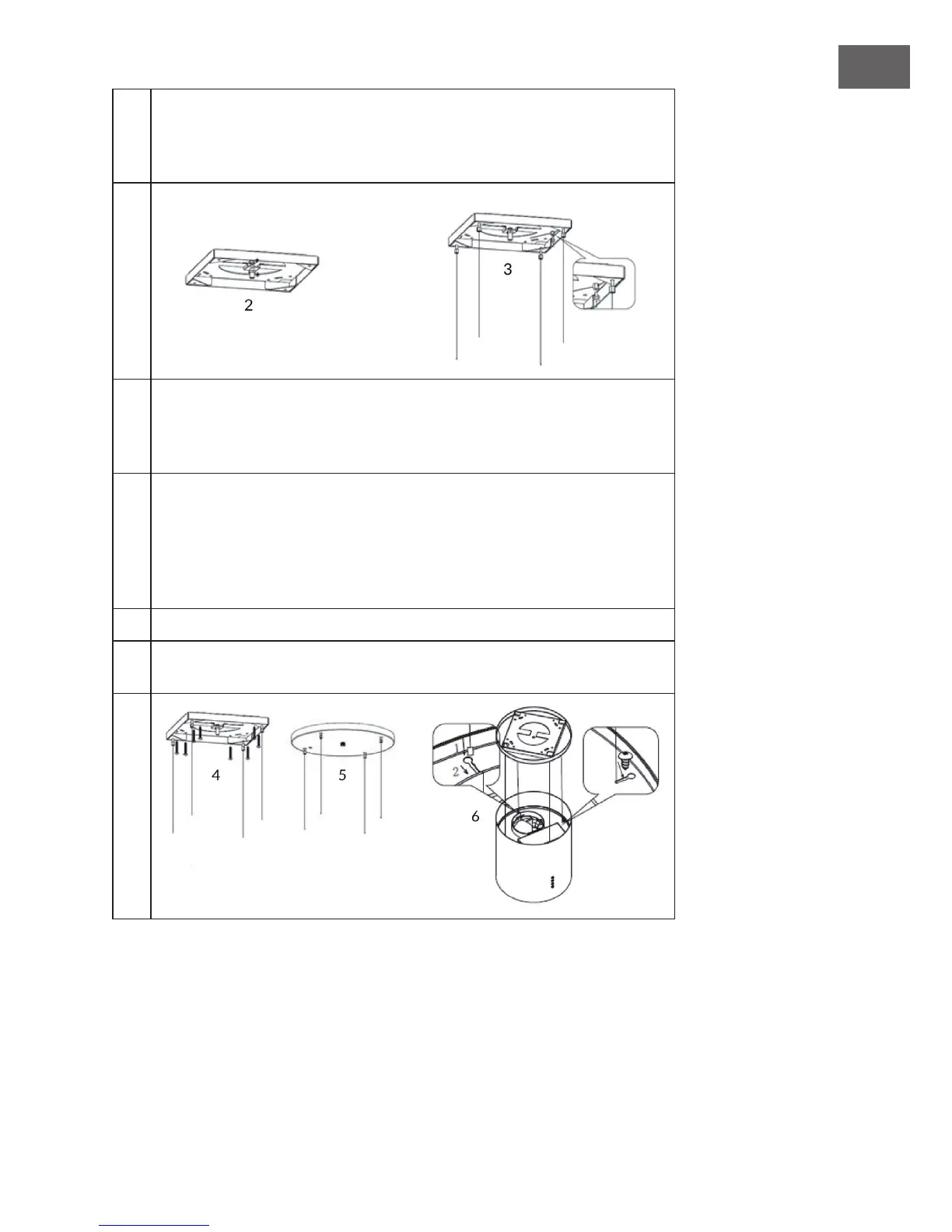 2

3

4

5

6

1

2