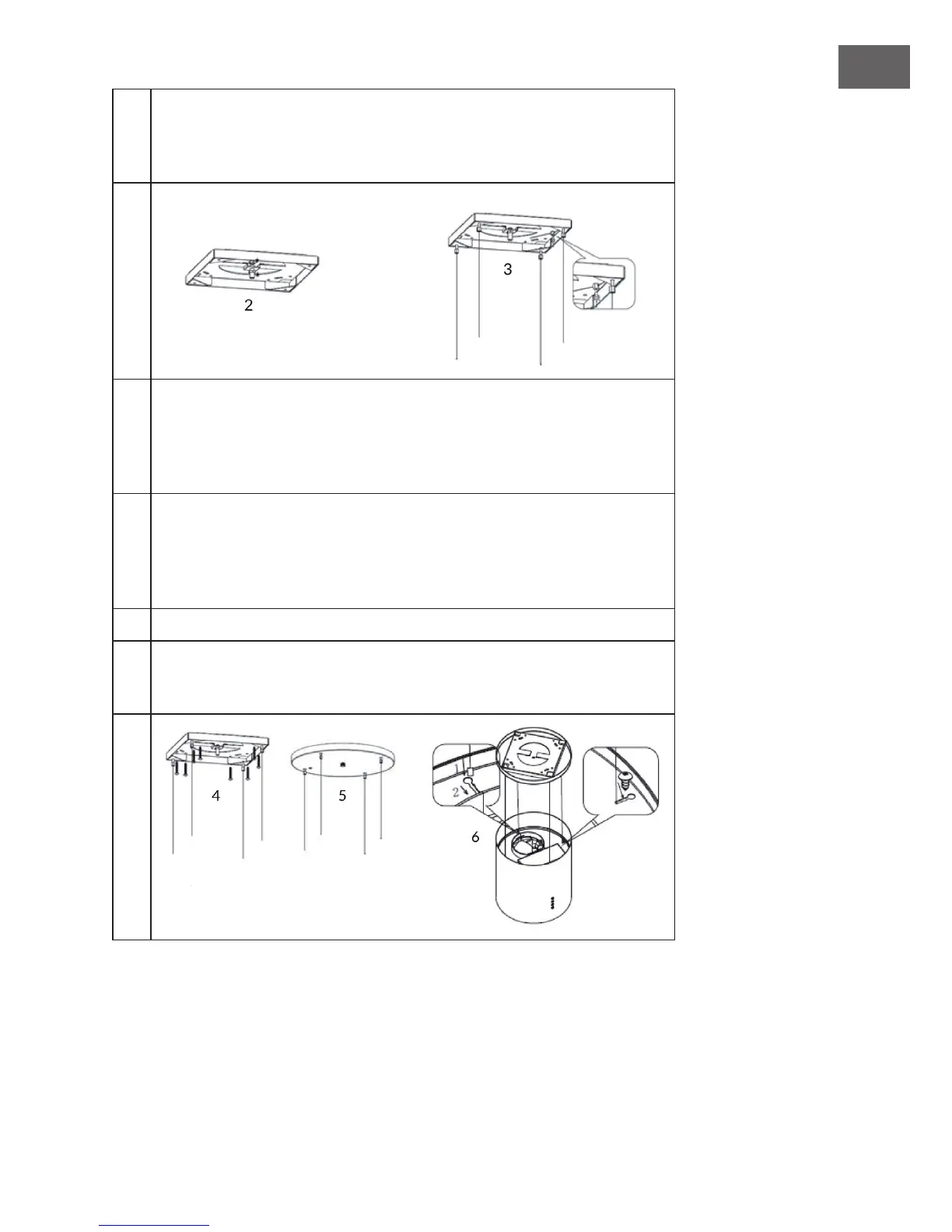 2

3

4

5

2

6