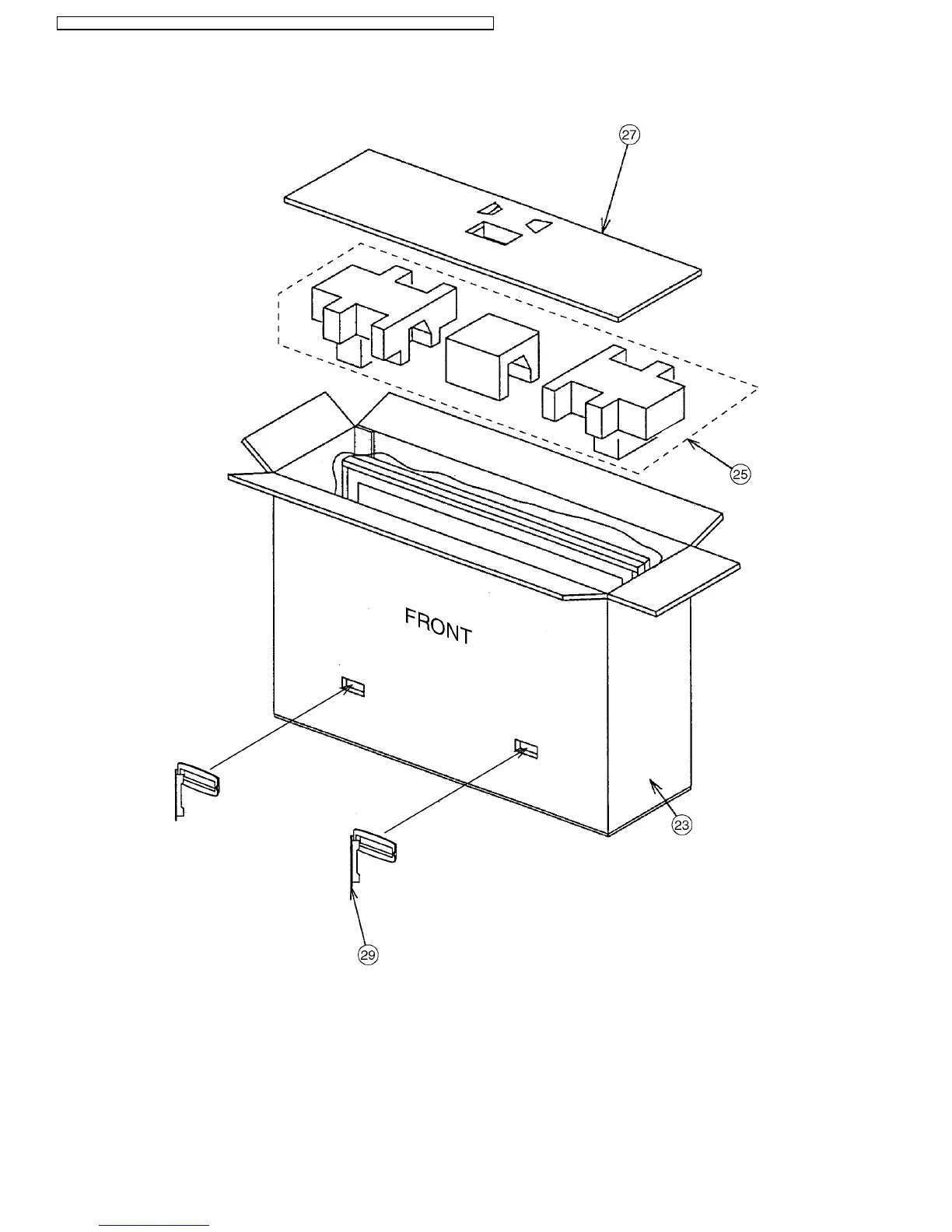 27

25

FRONT

23

29