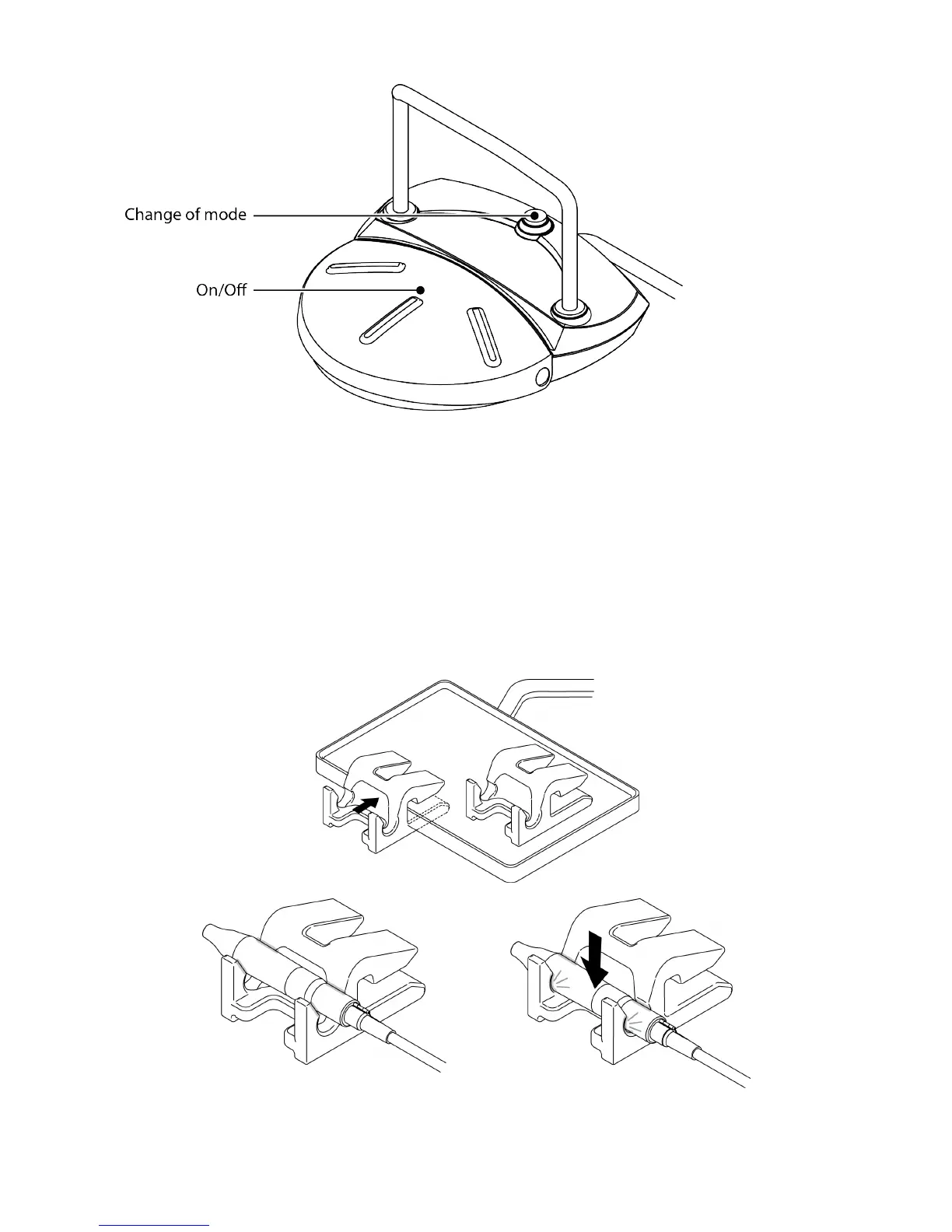 Change of mode

On/Off